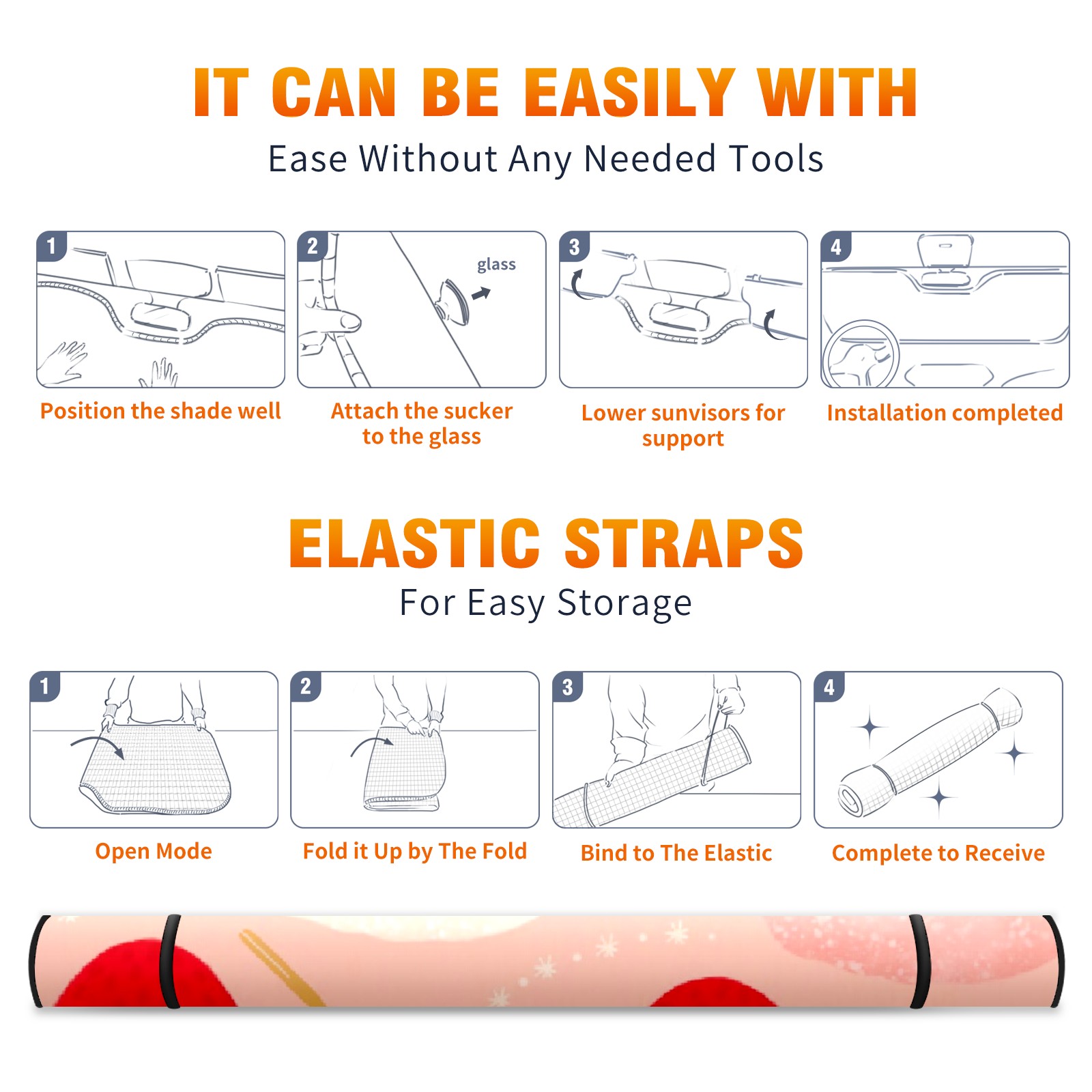 IT CAN BE EASILY WITH

Ease Without Any Needed Tools

1

Position the shade well

2

glass

Attach the sucker to the glass

3

Lower sunvisors for support

4

Installation completed

ELASTIC STRAPS

For Easy Storage

1

Open Mode

2

Fold it Up by The Fold

3

Bind to The Elastic

4

Complete to Receive