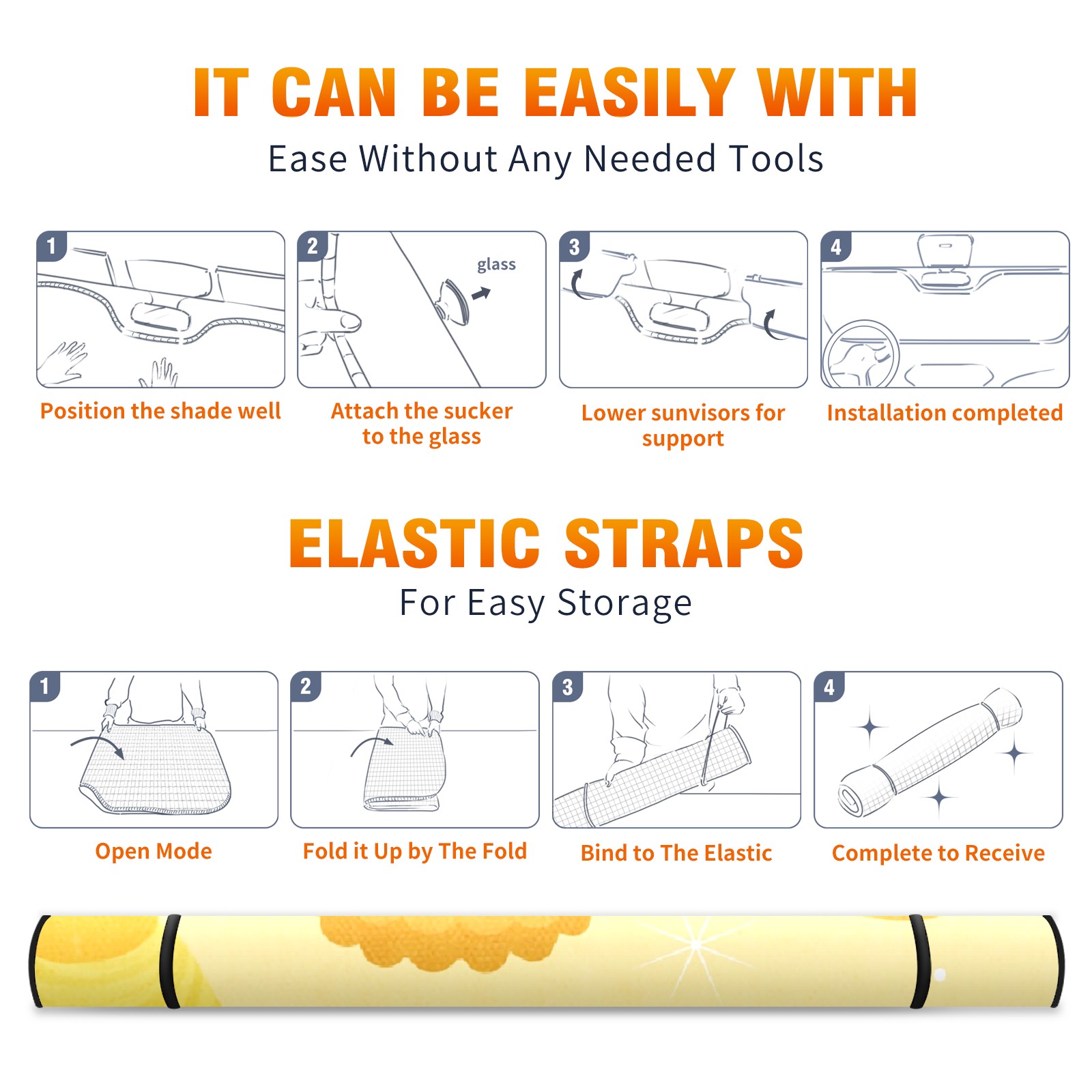 IT CAN BE EASILY WITH
Ease Without Any Needed Tools

1
Position the shade well

2
glass
Attach the sucker to the glass

3
Lower sunvisors for support

4
Installation completed

ELASTIC STRAPS
For Easy Storage

1
Open Mode

2
Fold it Up by The Fold

3
Bind to The Elastic

4
Complete to Receive