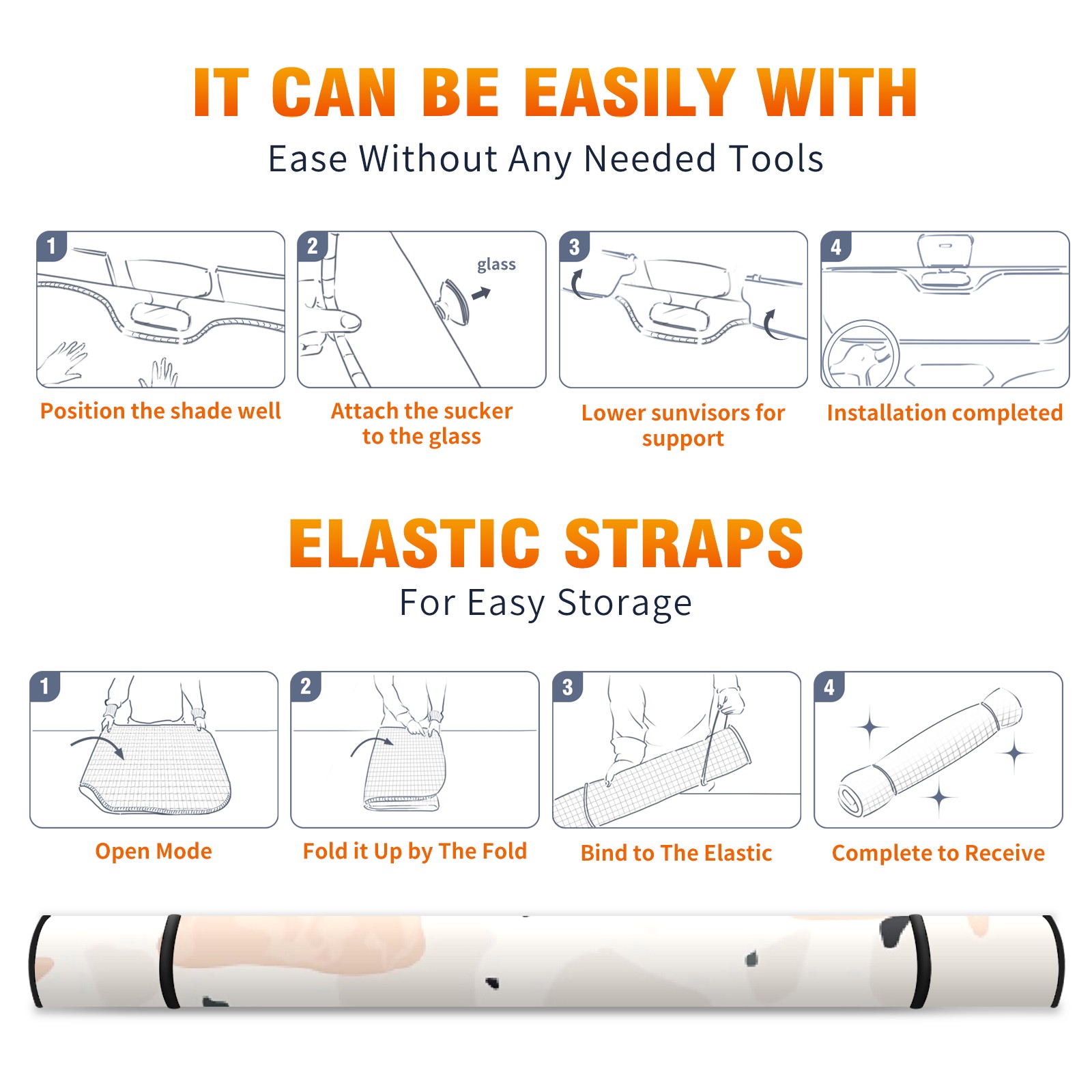 IT CAN BE EASILY WITH
Ease Without Any Needed Tools

1
Position the shade well

2
glass
Attach the sucker to the glass

3
Lower sunvisors for support

4
Installation completed

ELASTIC STRAPS
For Easy Storage

1
Open Mode

2
Fold it Up by The Fold

3
Bind to The Elastic

4
Complete to Receive