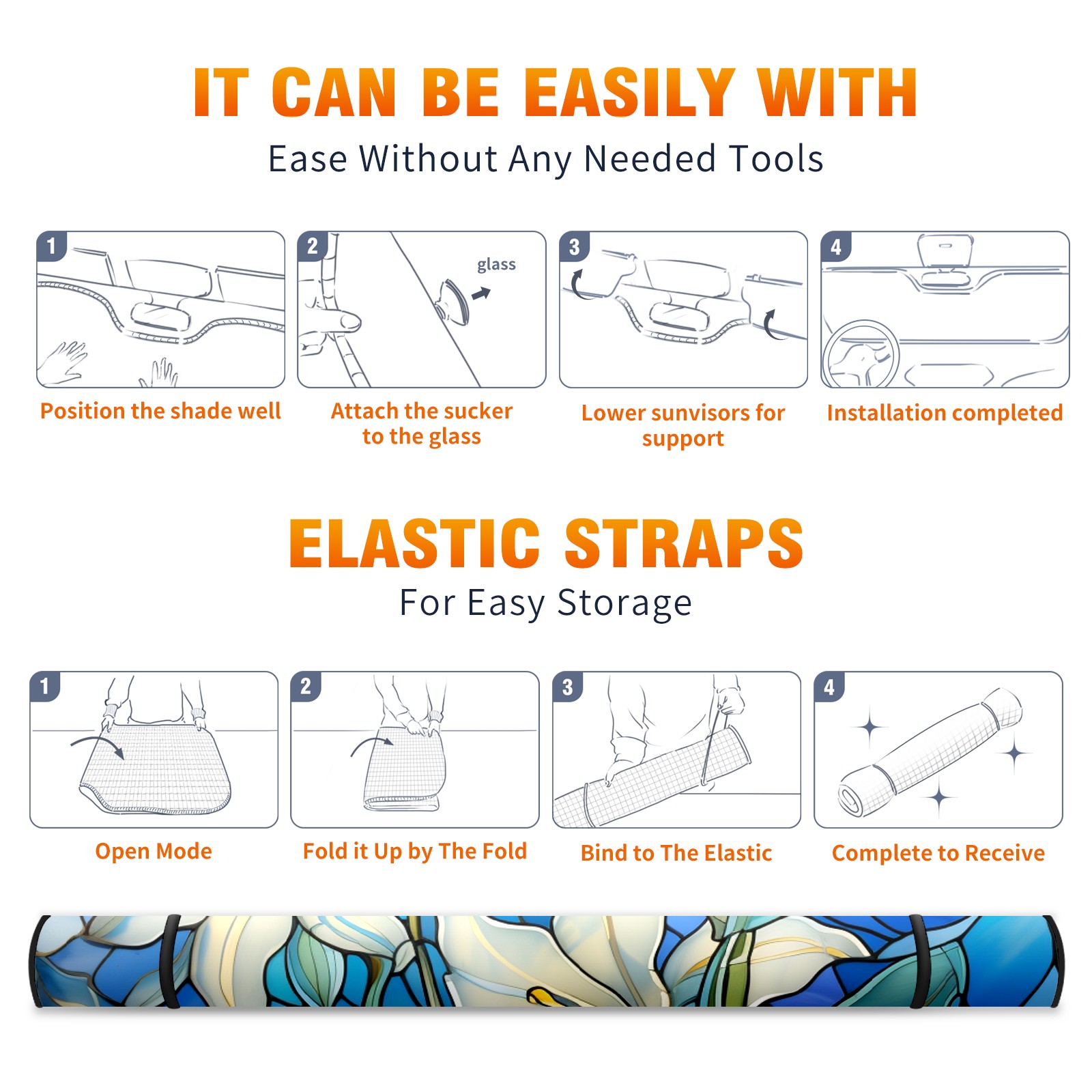 IT CAN BE EASILY WITH

Ease Without Any Needed Tools

1

Position the shade well

2

glass

Attach the sucker to the glass

3

Lower sunvisors for support

4

Installation completed

ELASTIC STRAPS

For Easy Storage

1

Open Mode

2

Fold it Up by The Fold

3

Bind to The Elastic

4

Complete to Receive