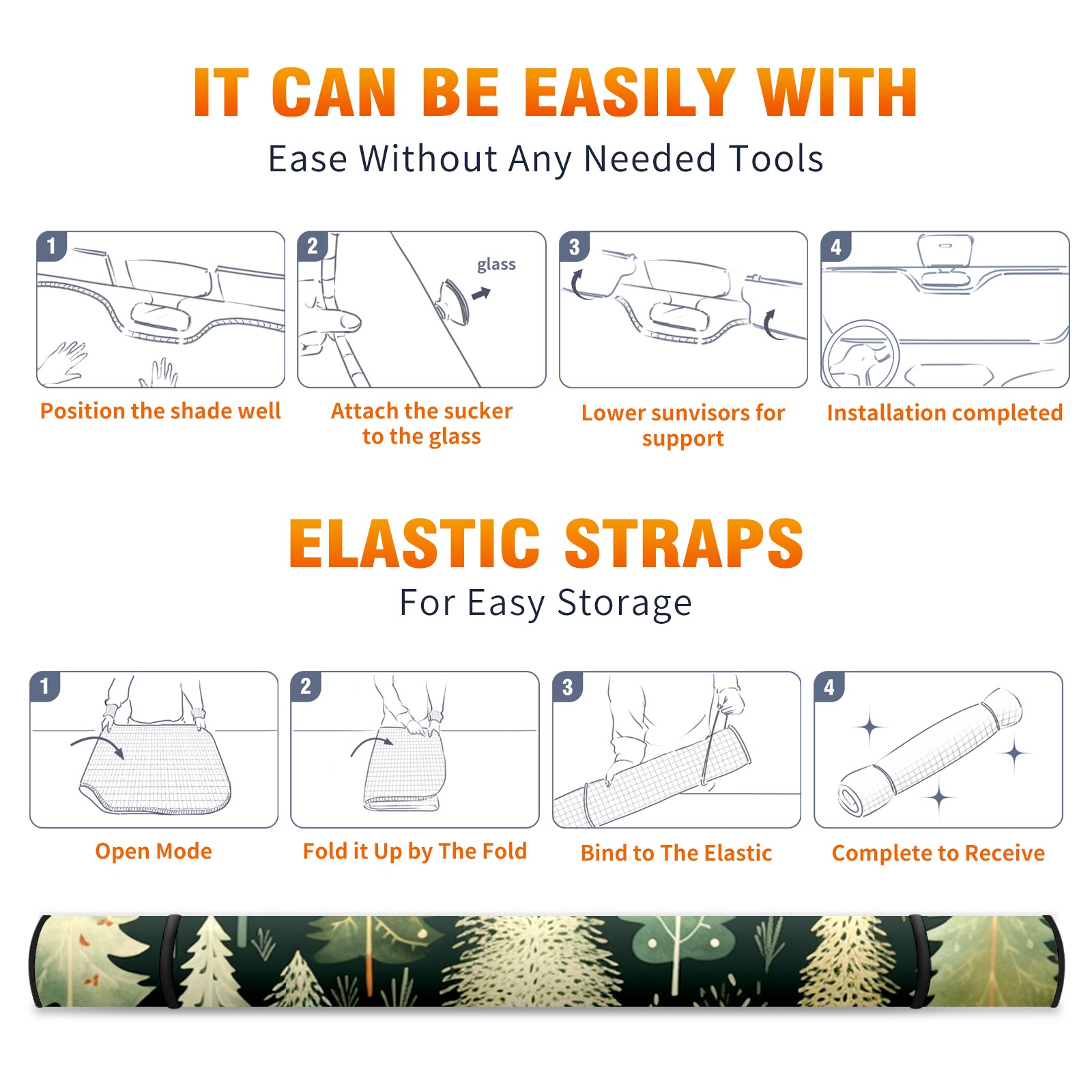 IT CAN BE EASILY WITH

Ease Without Any Needed Tools

1

Position the shade well

2

glass

Attach the sucker to the glass

3

Lower sunvisors for support

4

Installation completed

ELASTIC STRAPS

For Easy Storage

1

Open Mode

2

Fold it Up by The Fold

3

Bind to The Elastic

4

Complete to Receive