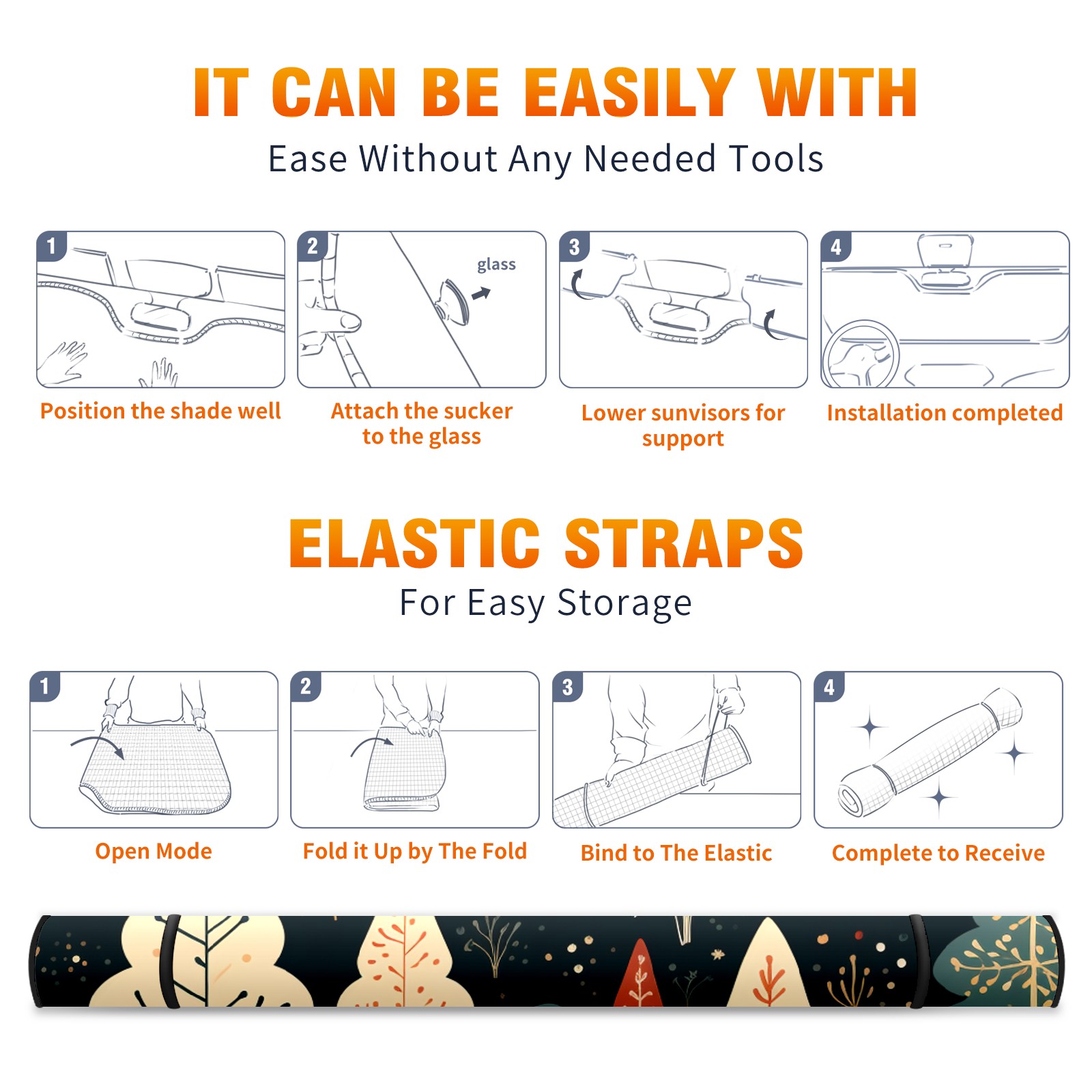 IT CAN BE EASILY WITH
Ease Without Any Needed Tools

1
Position the shade well

2
glass
Attach the sucker to the glass

3
Lower sunvisors for support

4
Installation completed

ELASTIC STRAPS
For Easy Storage

1
Open Mode

2
Fold it Up by The Fold

3
Bind to The Elastic

4
Complete to Receive