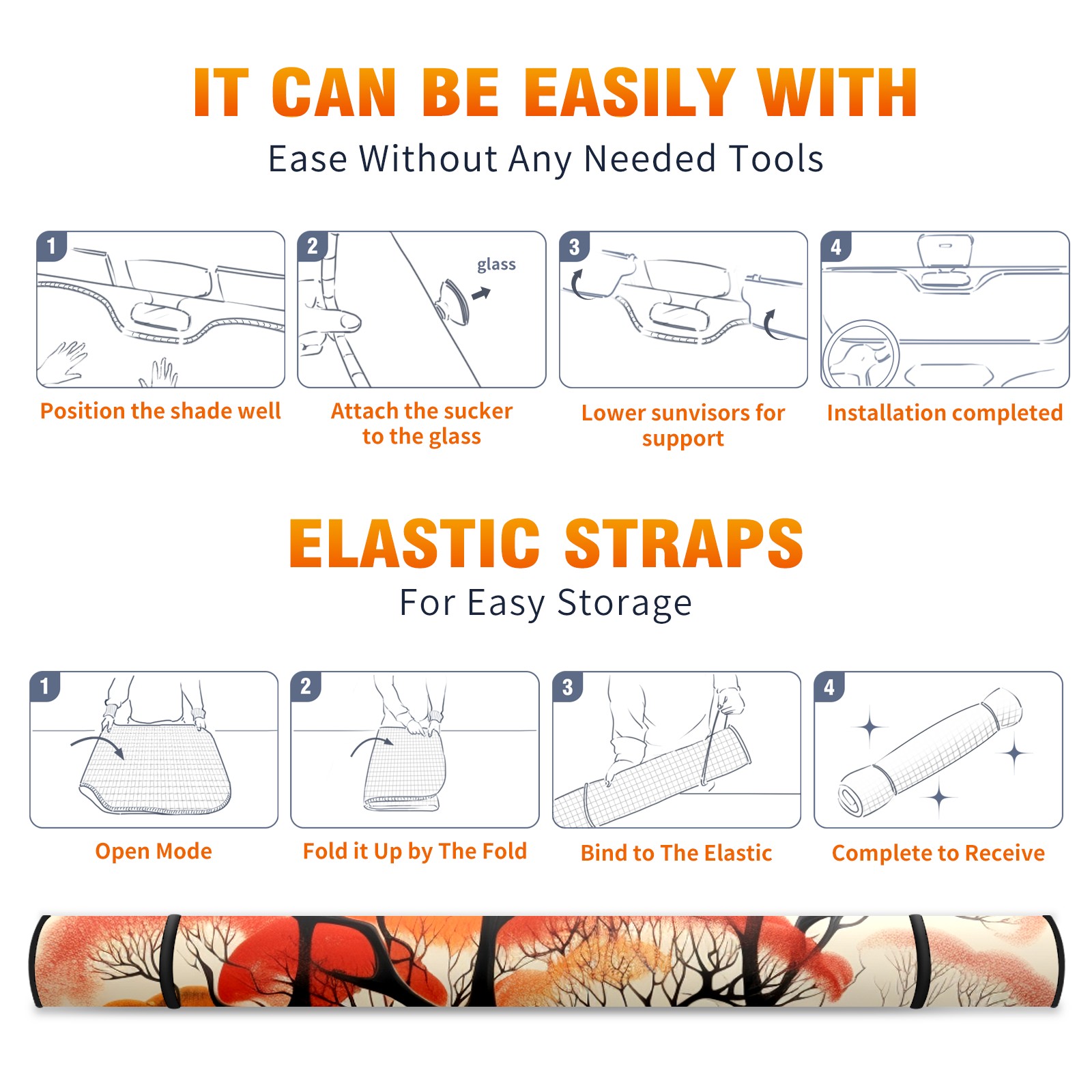 IT CAN BE EASILY WITH
Ease Without Any Needed Tools

1
Position the shade well

2
glass
Attach the sucker to the glass

3
Lower sunvisors for support

4
Installation completed

ELASTIC STRAPS
For Easy Storage

1
Open Mode

2
Fold it Up by The Fold

3
Bind to The Elastic

4
Complete to Receive