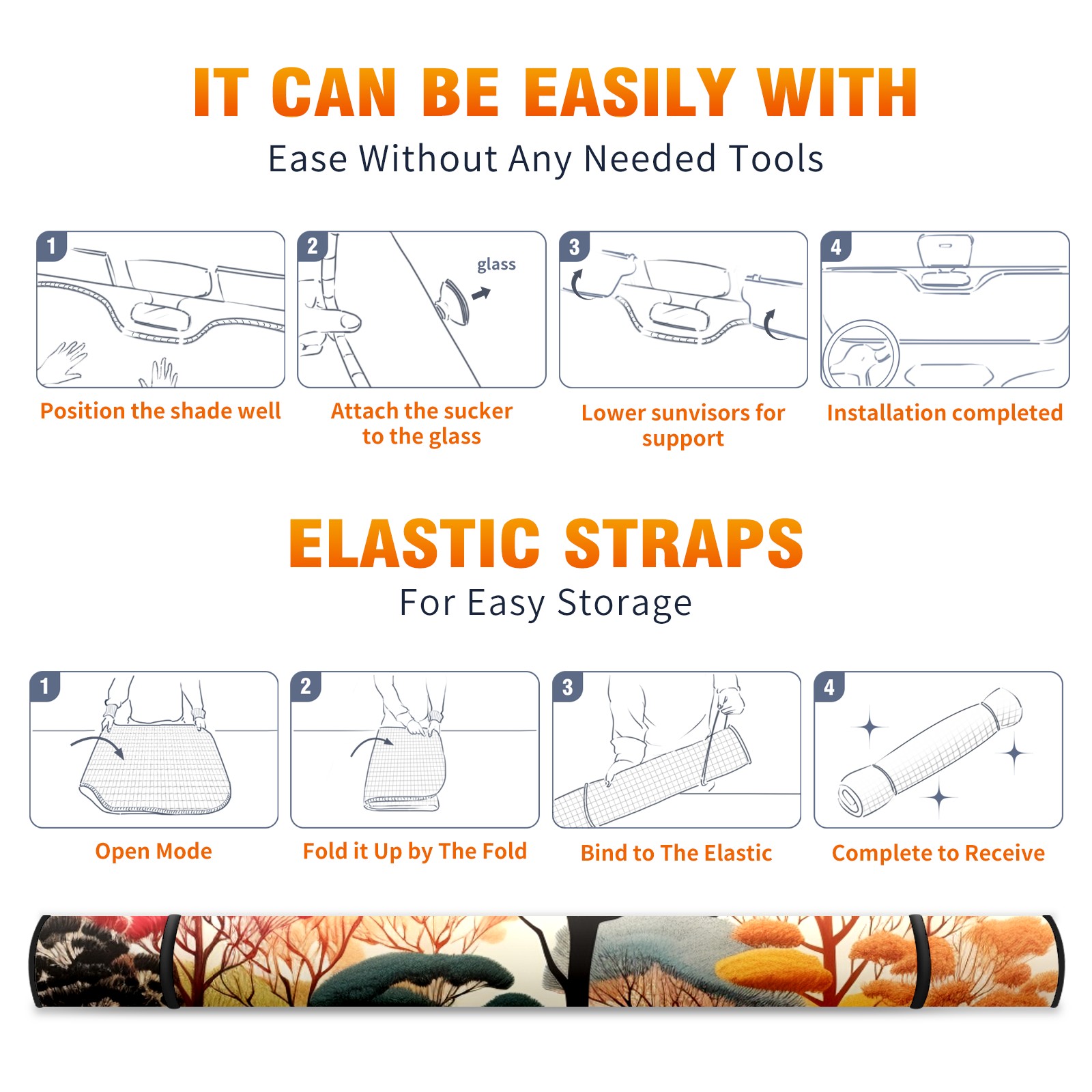 IT CAN BE EASILY WITH

Ease Without Any Needed Tools

1

Position the shade well

2

glass

Attach the sucker to the glass

3

Lower sunvisors for support

4

Installation completed

ELASTIC STRAPS

For Easy Storage

1

Open Mode

2

Fold it Up by The Fold

3

Bind to The Elastic

4

Complete to Receive