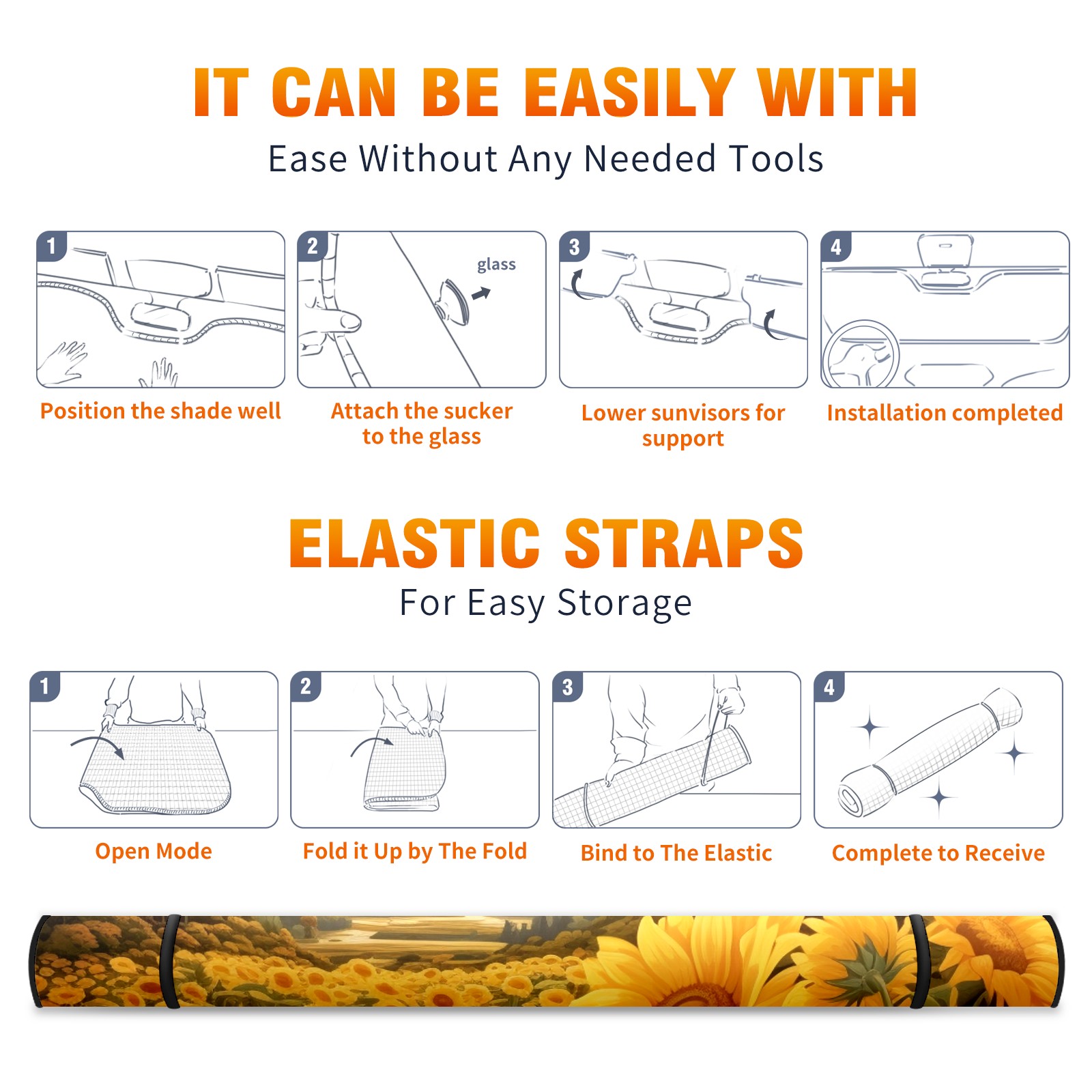 IT CAN BE EASILY WITH
Ease Without Any Needed Tools

1
Position the shade well

2
glass
Attach the sucker to the glass

3
Lower sunvisors for support

4
Installation completed

ELASTIC STRAPS
For Easy Storage

1
Open Mode

2
Fold it Up by The Fold

3
Bind to The Elastic

4
Complete to Receive