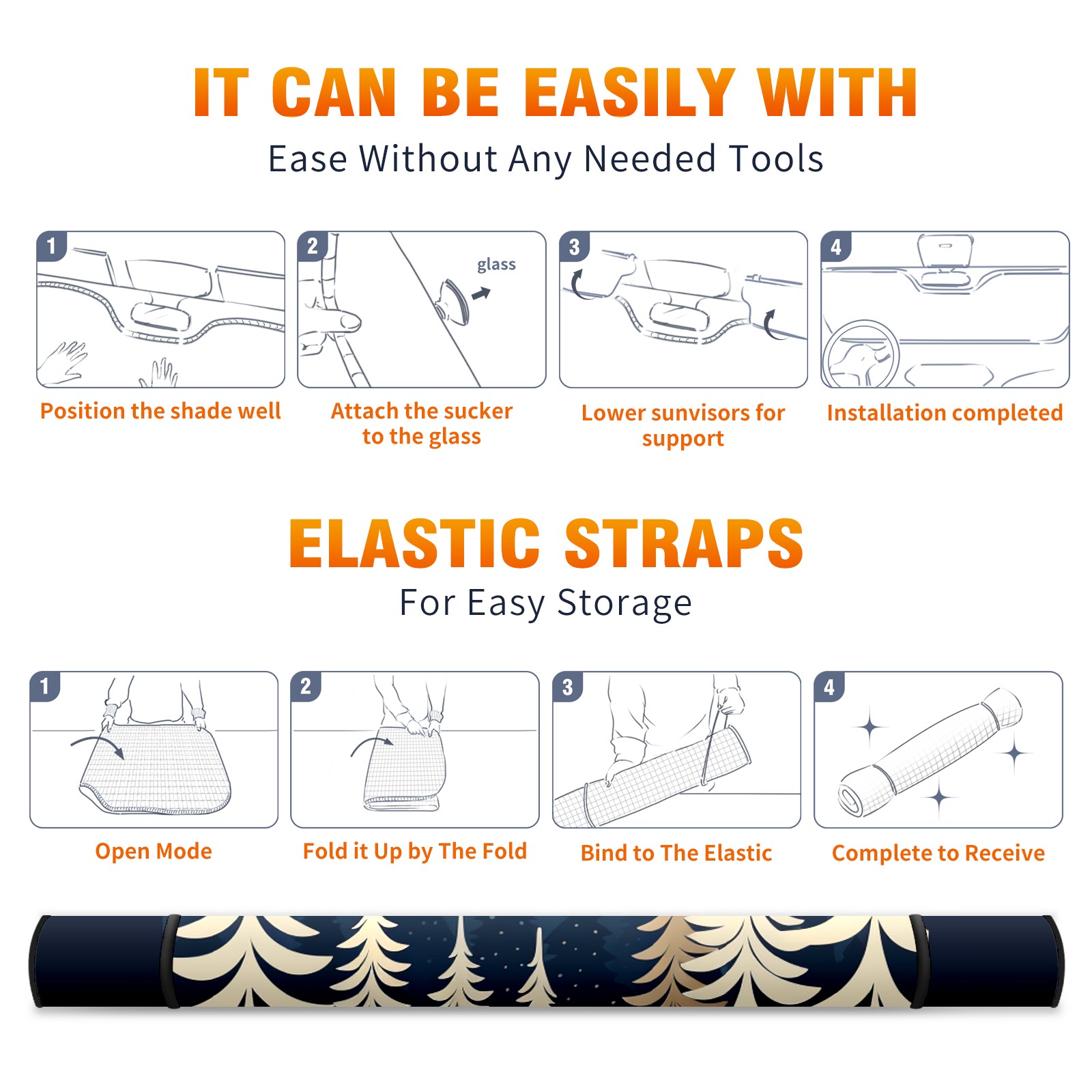 IT CAN BE EASILY WITH
Ease Without Any Needed Tools

1
Position the shade well

2
glass
Attach the sucker to the glass

3
Lower sunvisors for support

4
Installation completed

ELASTIC STRAPS
For Easy Storage

1
Open Mode

2
Fold it Up by The Fold

3
Bind to The Elastic

4
Complete to Receive