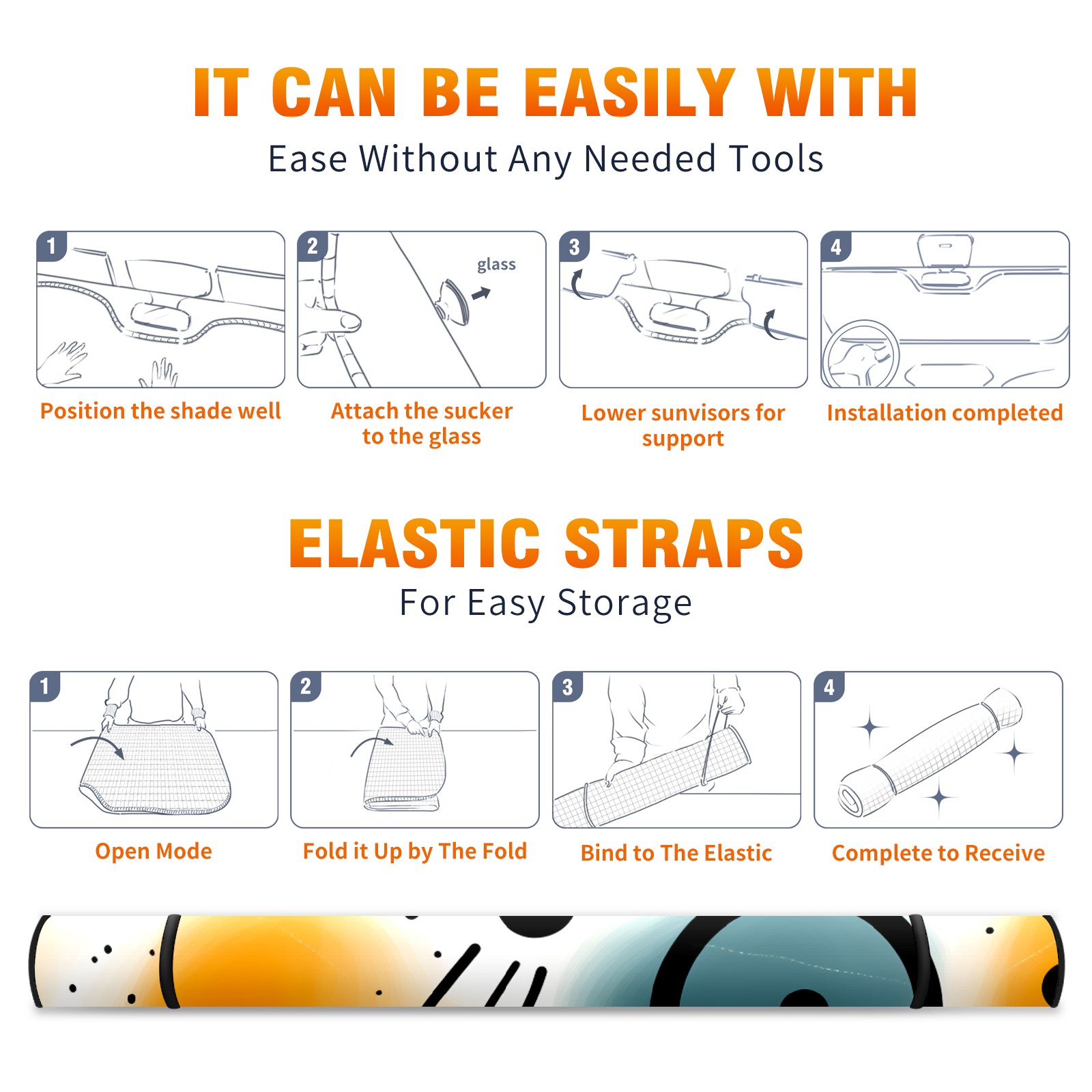 IT CAN BE EASILY WITH

Ease Without Any Needed Tools

1

Position the shade well

2

glass

Attach the sucker to the glass

3

Lower sunvisors for support

4

Installation completed

ELASTIC STRAPS

For Easy Storage

1

Open Mode

2

Fold it Up by The Fold

3

Bind to The Elastic

4

Complete to Receive