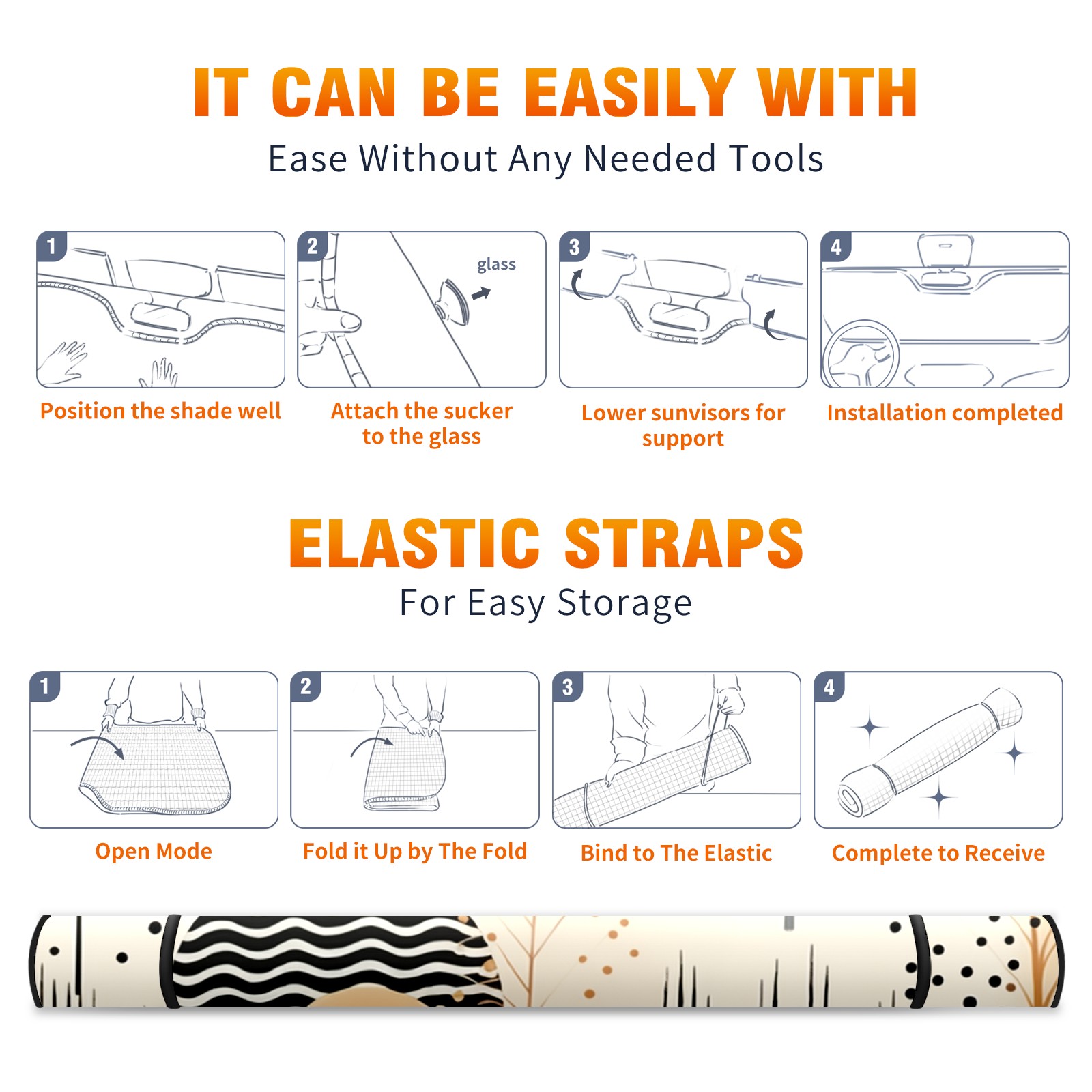 IT CAN BE EASILY WITH
Ease Without Any Needed Tools

1
Position the shade well

2
glass
Attach the sucker to the glass

3
Lower sunvisors for support

4
Installation completed

ELASTIC STRAPS
For Easy Storage

1
Open Mode

2
Fold it Up by The Fold

3
Bind to The Elastic

4
Complete to Receive