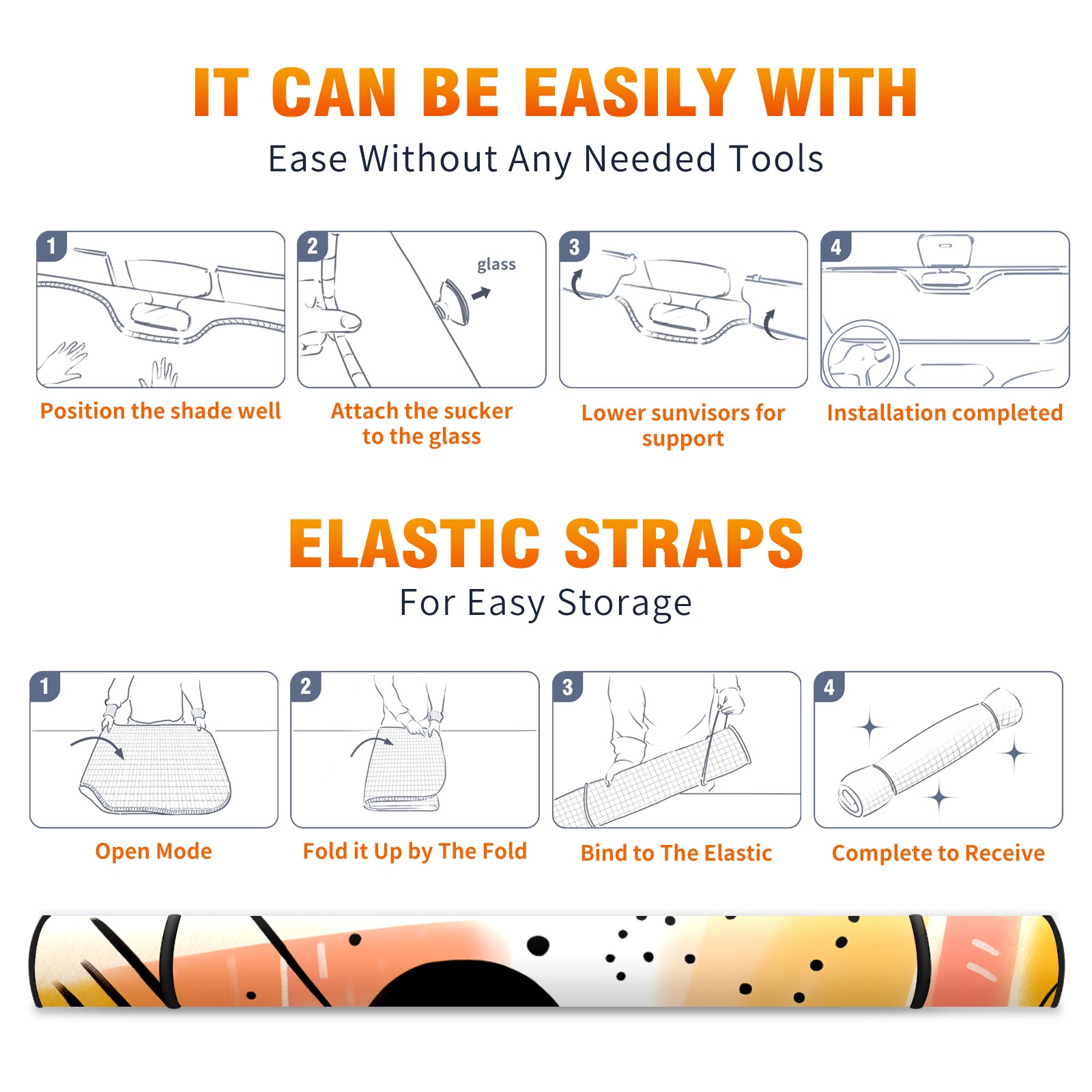 IT CAN BE EASILY WITH
Ease Without Any Needed Tools

1
Position the shade well

2
glass
Attach the sucker to the glass

3
Lower sunvisors for support

4
Installation completed

ELASTIC STRAPS
For Easy Storage

1
Open Mode

2
Fold it Up by The Fold

3
Bind to The Elastic

4
Complete to Receive