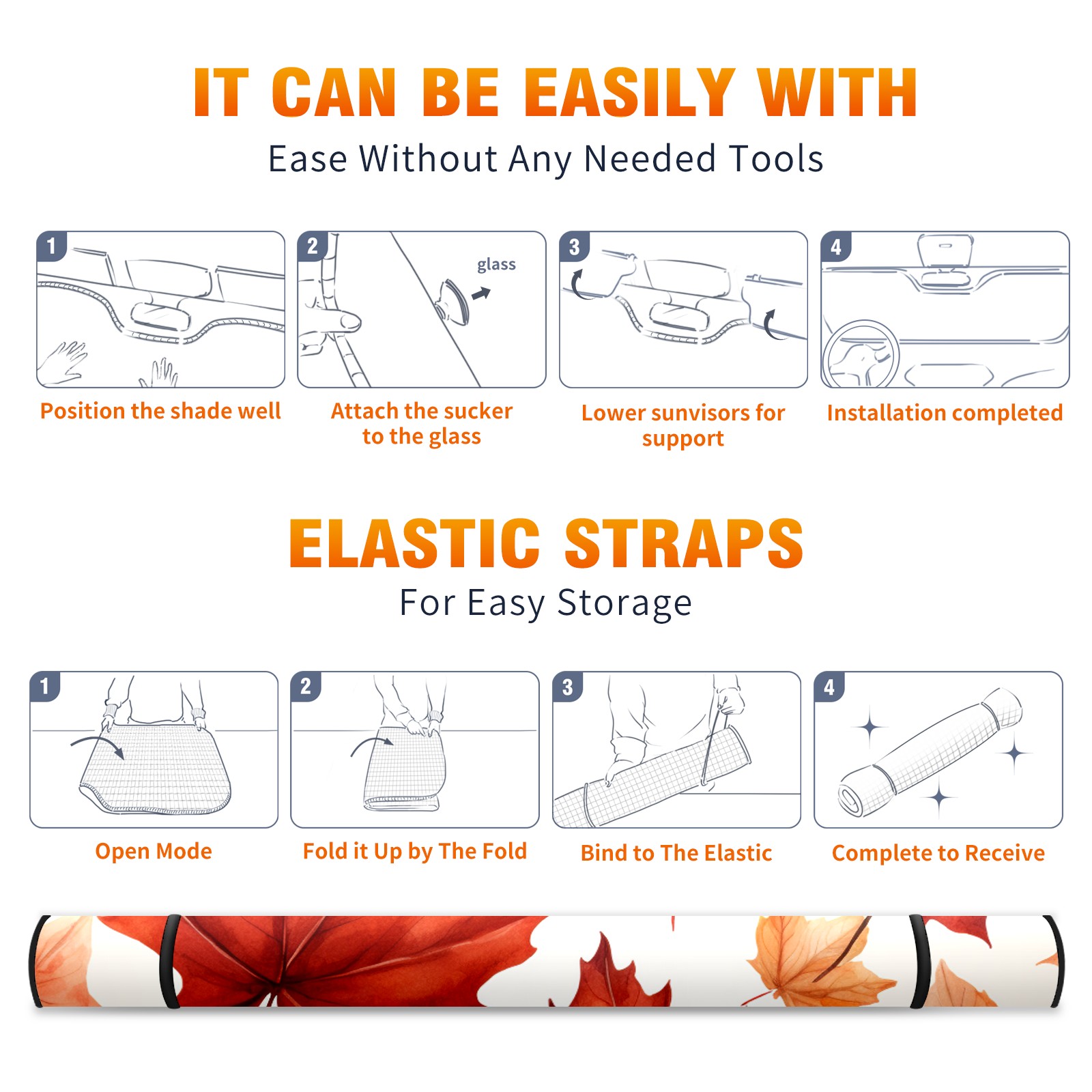 IT CAN BE EASILY WITH

Ease Without Any Needed Tools

1

Position the shade well

2

glass

Attach the sucker to the glass

3

Lower sunvisors for support

4

Installation completed

ELASTIC STRAPS

For Easy Storage

1

Open Mode

2

Fold it Up by The Fold

3

Bind to The Elastic

4

Complete to Receive