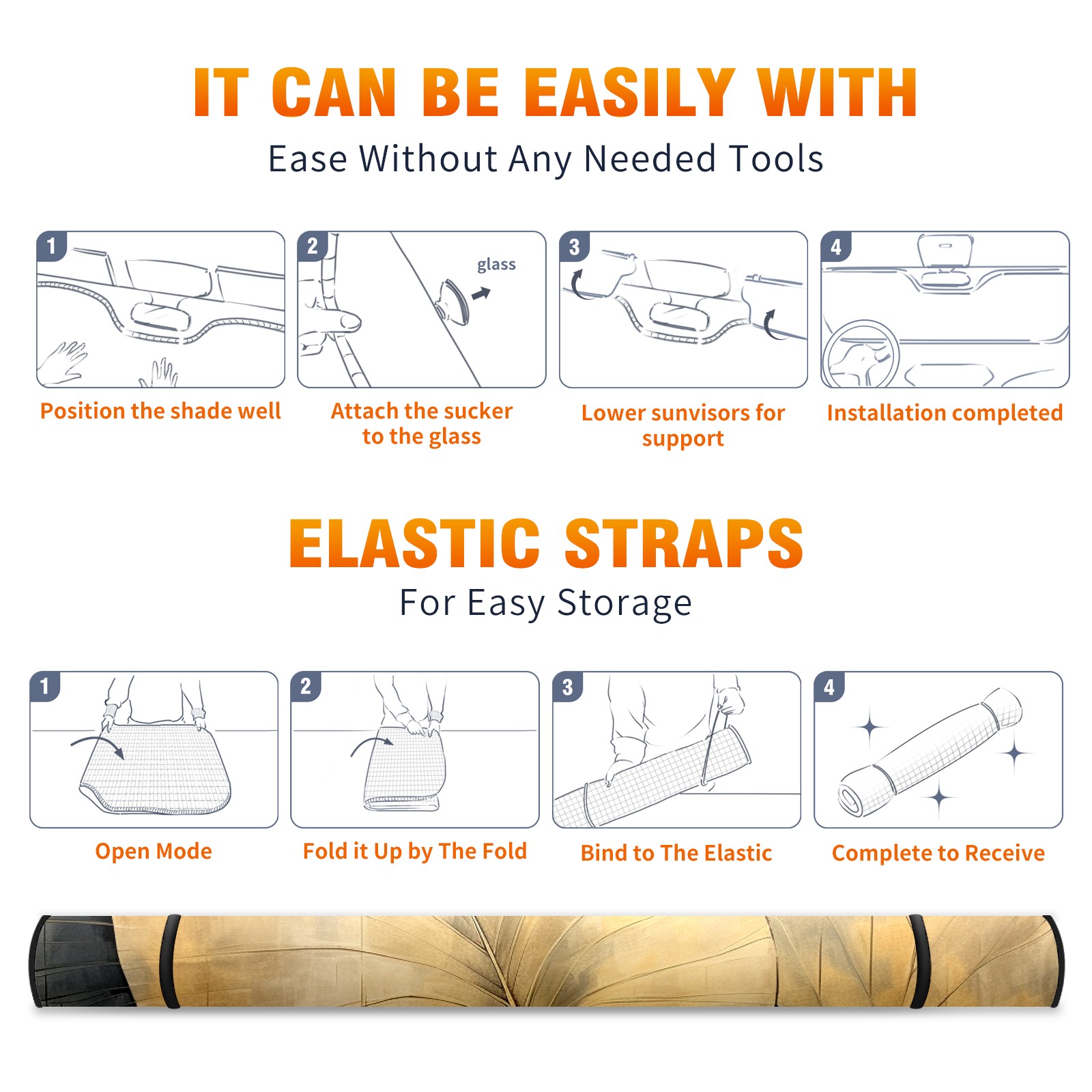 IT CAN BE EASILY WITH

Ease Without Any Needed Tools

1
Position the shade well

2
glass
Attach the sucker to the glass

3
Lower sunvisors for support

4
Installation completed

ELASTIC STRAPS

For Easy Storage

1
Open Mode

2
Fold it Up by The Fold

3
Bind to The Elastic

4
Complete to Receive