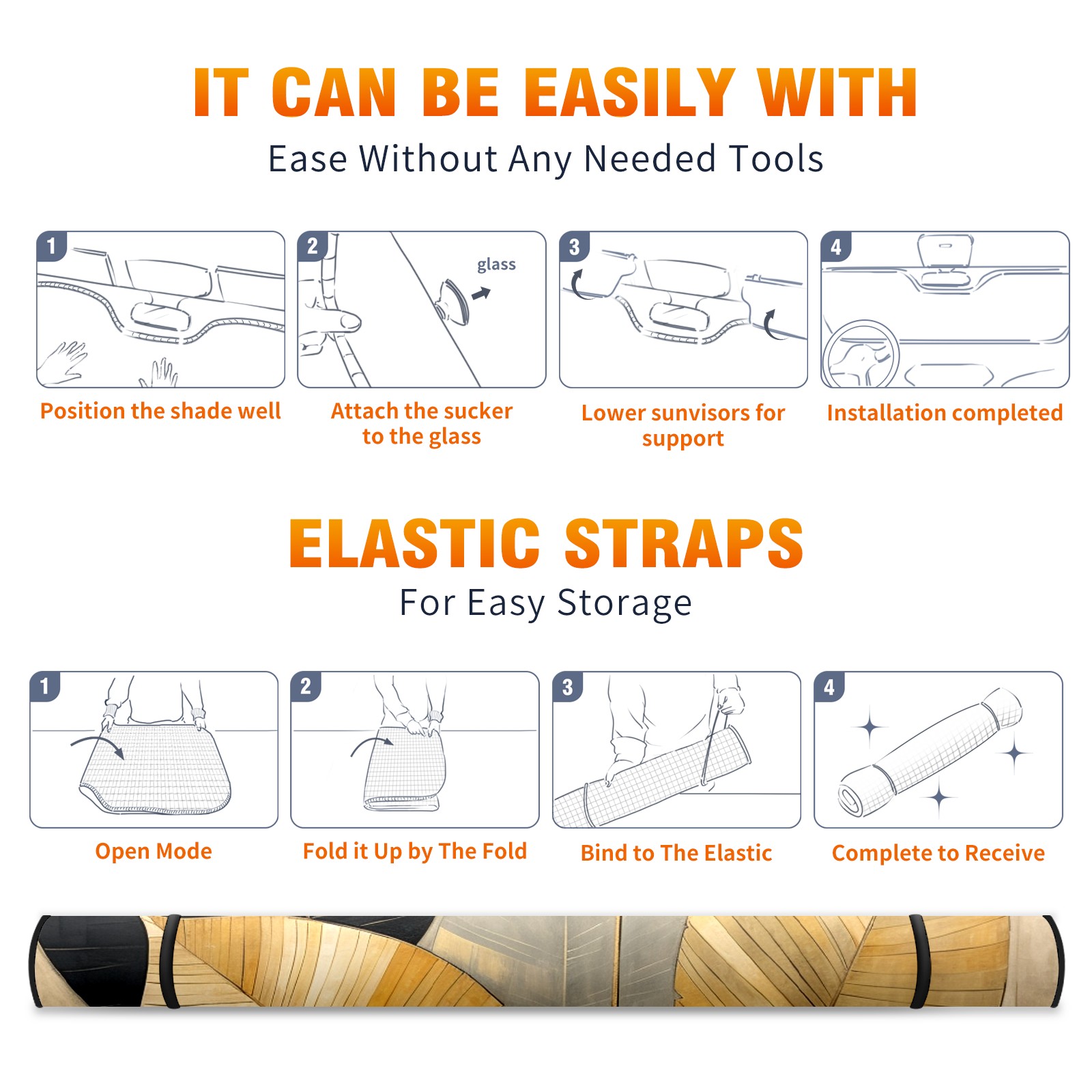 IT CAN BE EASILY WITH

Ease Without Any Needed Tools

1

Position the shade well

2

glass

Attach the sucker to the glass

3

Lower sunvisors for support

4

Installation completed

ELASTIC STRAPS

For Easy Storage

1

Open Mode

2

Fold it Up by The Fold

3

Bind to The Elastic

4

Complete to Receive