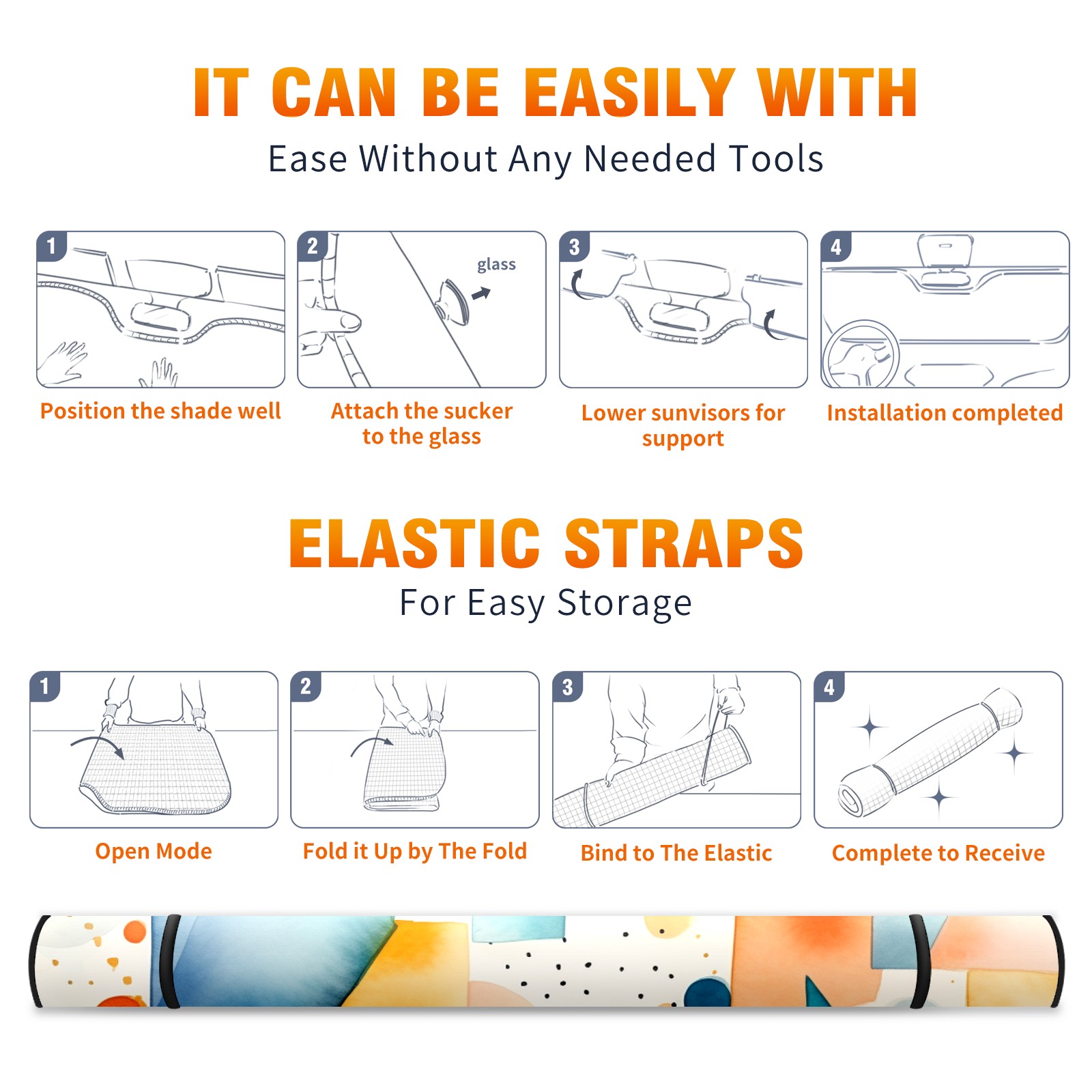 IT CAN BE EASILY WITH
Ease Without Any Needed Tools

1
Position the shade well

2
glass
Attach the sucker to the glass

3
Lower sunvisors for support

4
Installation completed

ELASTIC STRAPS
For Easy Storage

1
Open Mode

2
Fold it Up by The Fold

3
Bind to The Elastic

4
Complete to Receive