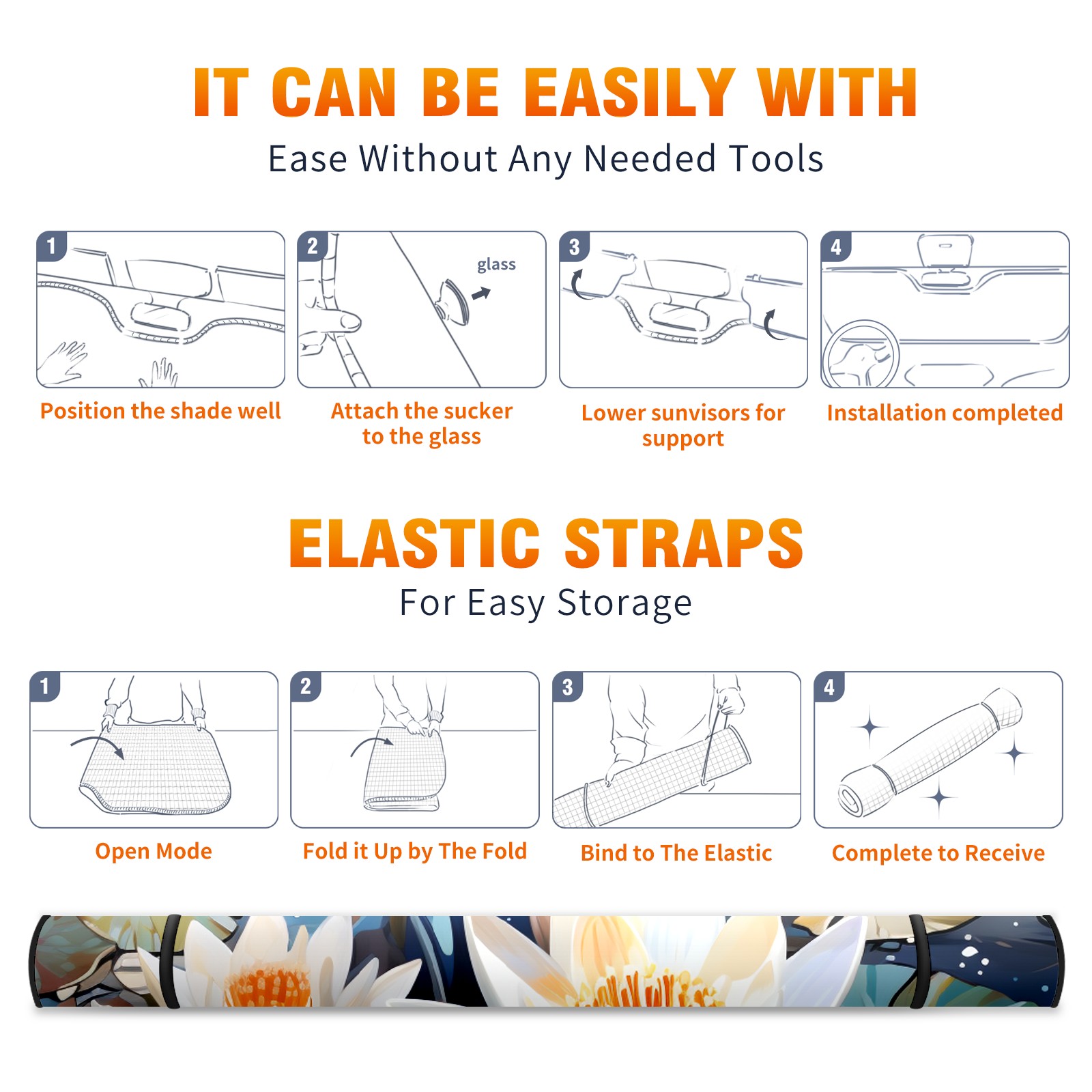 IT CAN BE EASILY WITH
Ease Without Any Needed Tools

1
Position the shade well

2
glass
Attach the sucker to the glass

3
Lower sunvisors for support

4
Installation completed

ELASTIC STRAPS
For Easy Storage

1
Open Mode

2
Fold it Up by The Fold

3
Bind to The Elastic

4
Complete to Receive