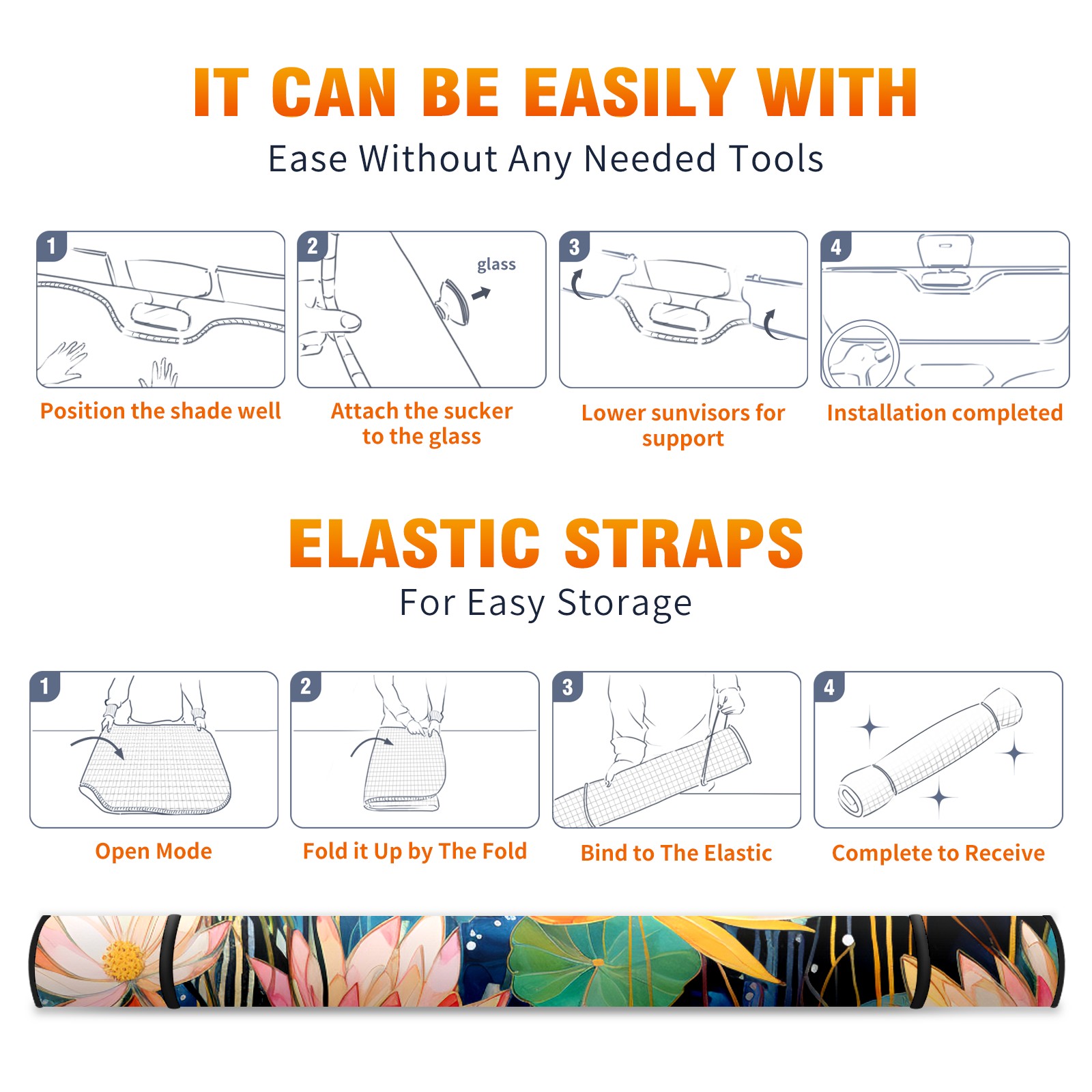 IT CAN BE EASILY WITH
Ease Without Any Needed Tools

1
Position the shade well

2
glass
Attach the sucker to the glass

3
Lower sunvisors for support

4
Installation completed

ELASTIC STRAPS
For Easy Storage

1
Open Mode

2
Fold it Up by The Fold

3
Bind to The Elastic

4
Complete to Receive