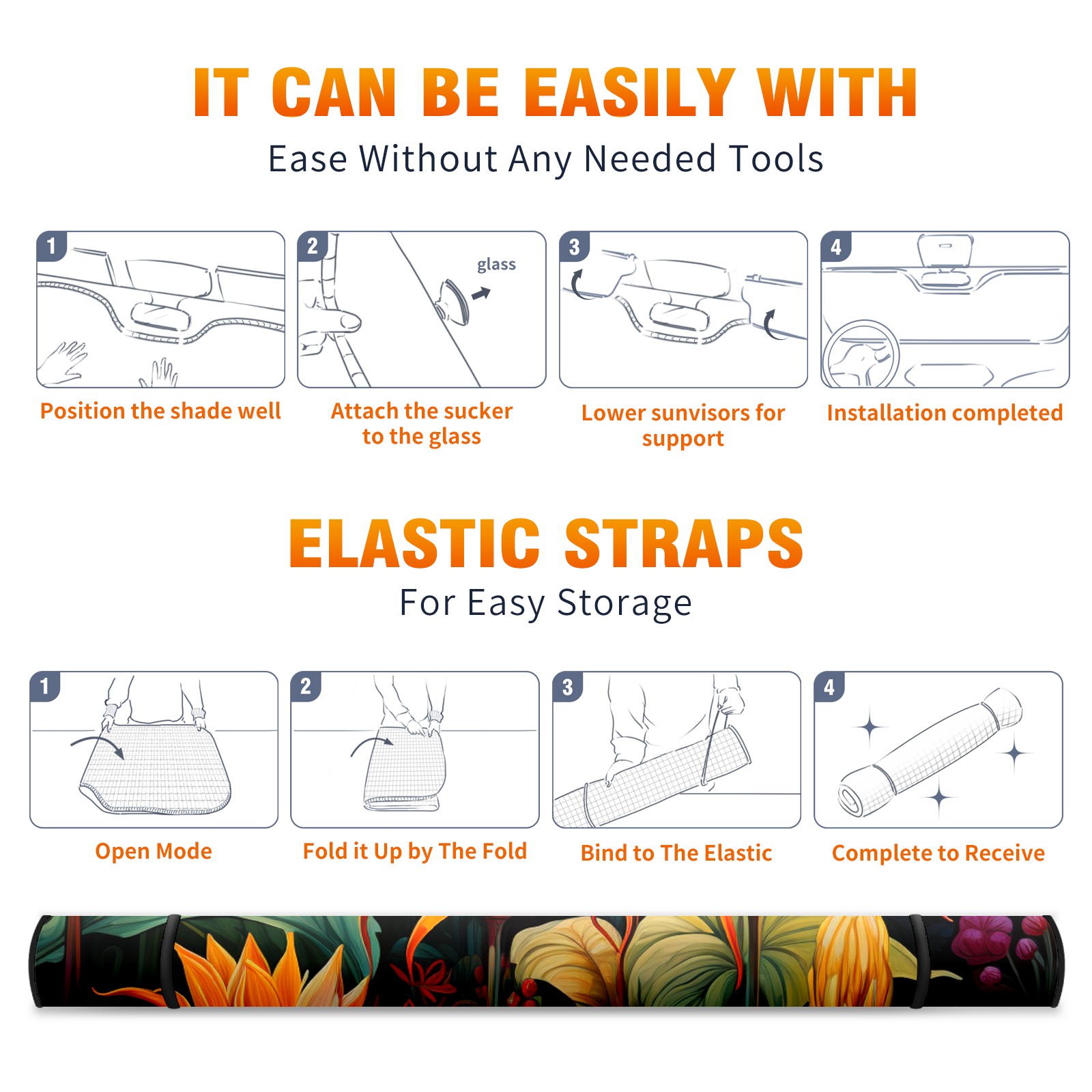 IT CAN BE EASILY WITH
Ease Without Any Needed Tools

1
Position the shade well

2
glass
Attach the sucker to the glass

3
Lower sunvisors for support

4
Installation completed

ELASTIC STRAPS
For Easy Storage

1
Open Mode

2
Fold it Up by The Fold

3
Bind to The Elastic

4
Complete to Receive