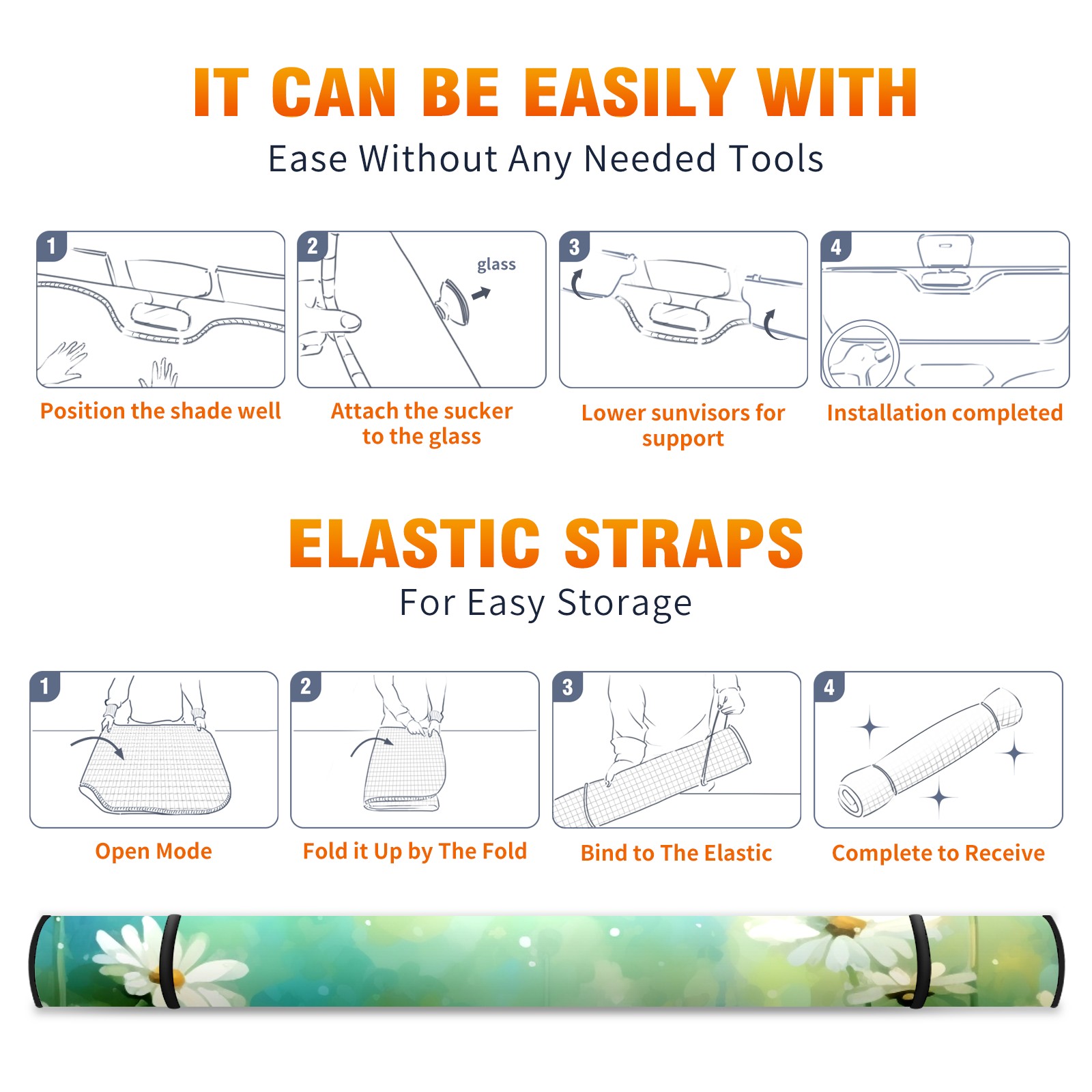 IT CAN BE EASILY WITH
Ease Without Any Needed Tools

1
Position the shade well

2
glass
Attach the sucker to the glass

3
Lower sunvisors for support

4
Installation completed

ELASTIC STRAPS
For Easy Storage

1
Open Mode

2
Fold it Up by The Fold

3
Bind to The Elastic

4
Complete to Receive