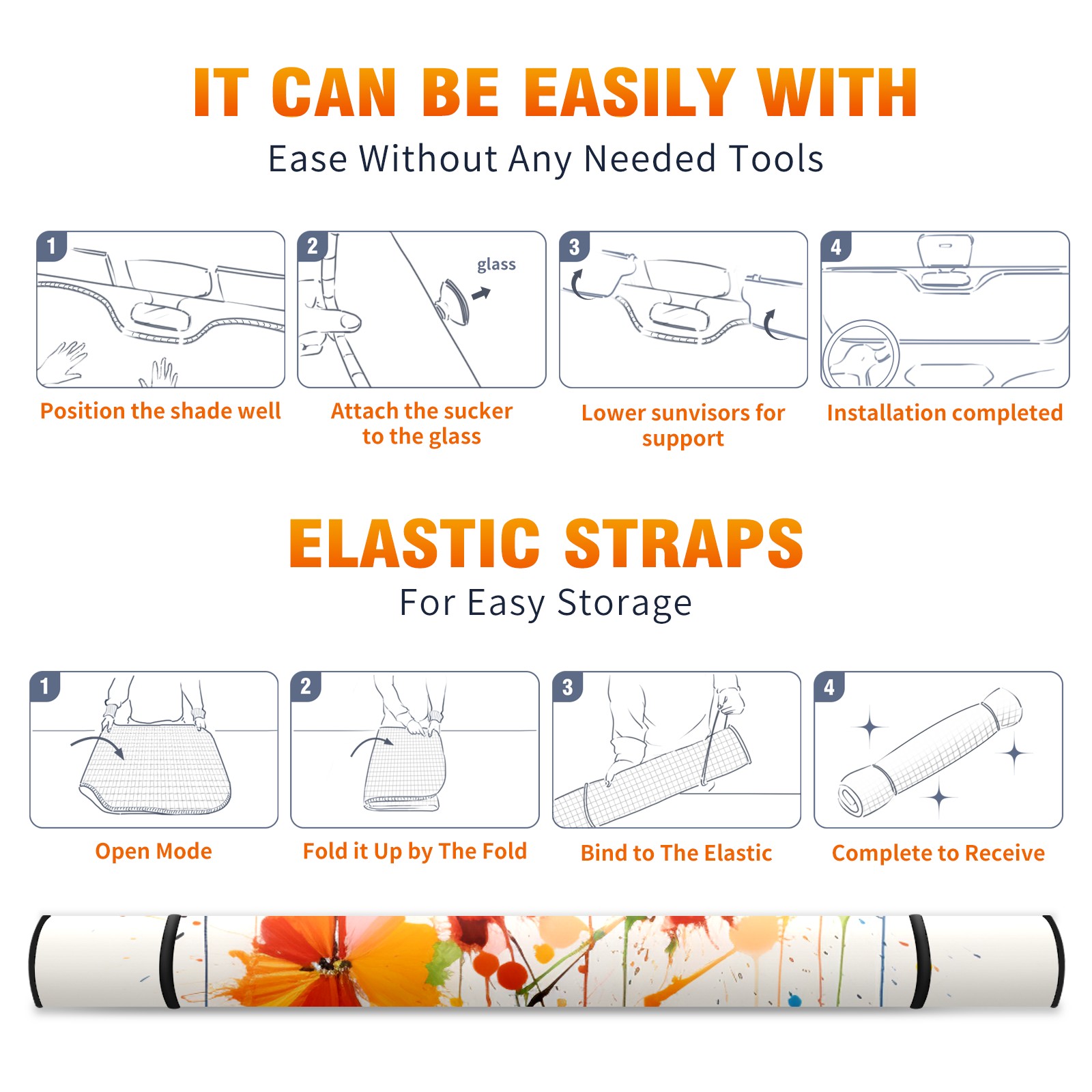 IT CAN BE EASILY WITH
Ease Without Any Needed Tools

1
Position the shade well

2
glass
Attach the sucker to the glass

3
Lower sunvisors for support

4
Installation completed

ELASTIC STRAPS
For Easy Storage

1
Open Mode

2
Fold it Up by The Fold

3
Bind to The Elastic

4
Complete to Receive