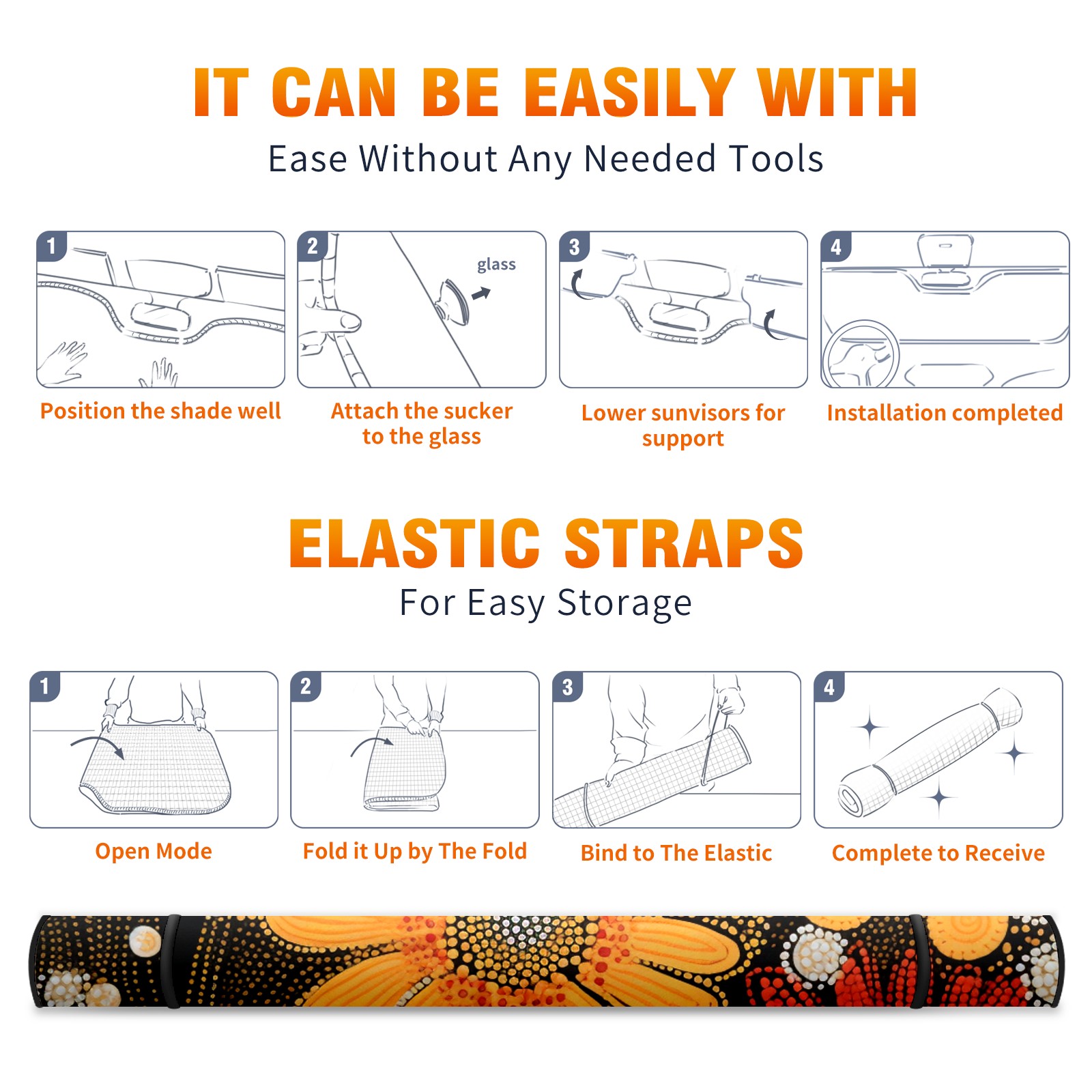 IT CAN BE EASILY WITH

Ease Without Any Needed Tools

1

Position the shade well

2

glass

Attach the sucker to the glass

3

Lower sunvisors for support

4

Installation completed

ELASTIC STRAPS

For Easy Storage

1

Open Mode

2

Fold it Up by The Fold

3

Bind to The Elastic

4

Complete to Receive