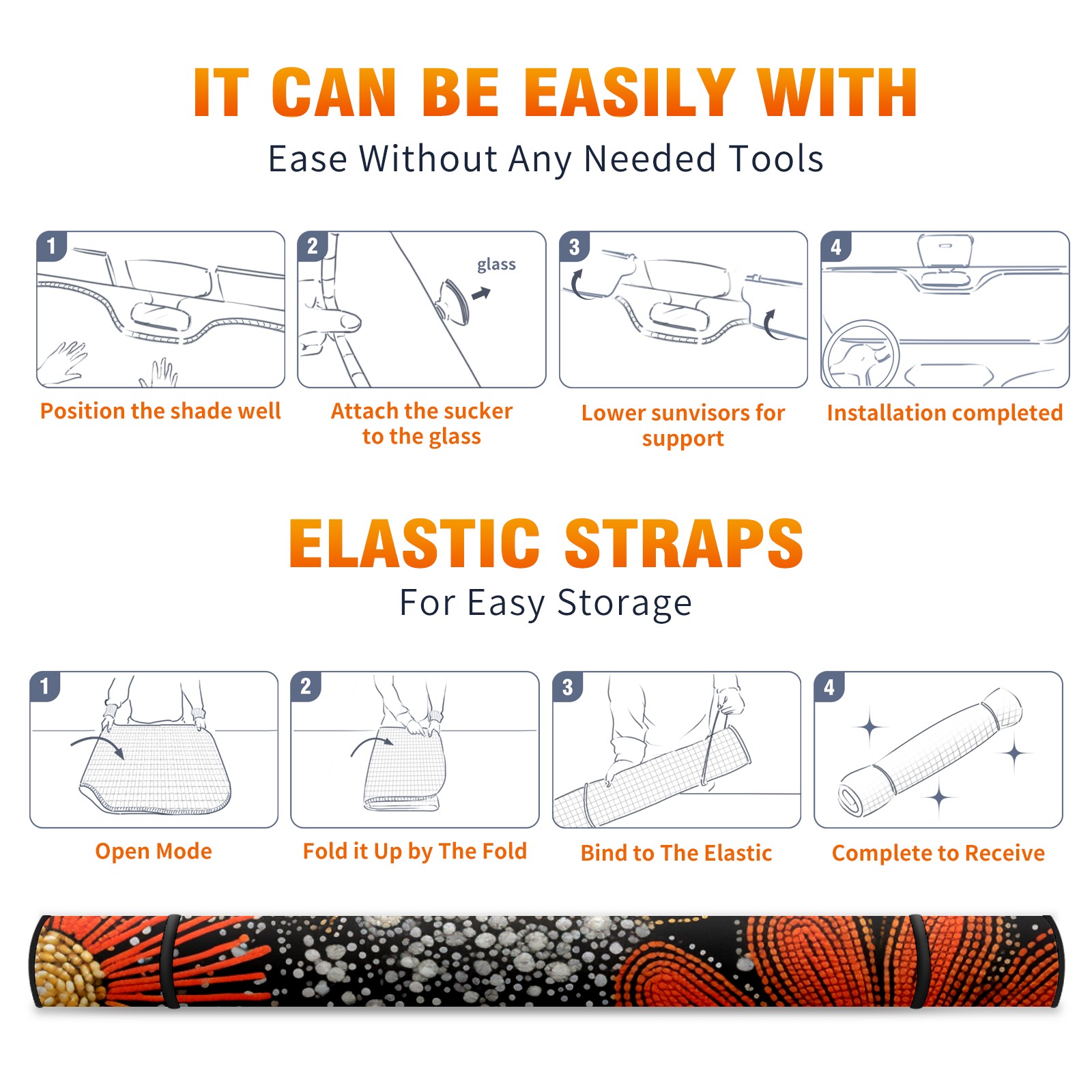 IT CAN BE EASILY WITH

Ease Without Any Needed Tools

1

Position the shade well

2

glass

Attach the sucker to the glass

3

Lower sunvisors for support

4

Installation completed

ELASTIC STRAPS

For Easy Storage

1

Open Mode

2

Fold it Up by The Fold

3

Bind to The Elastic

4

Complete to Receive