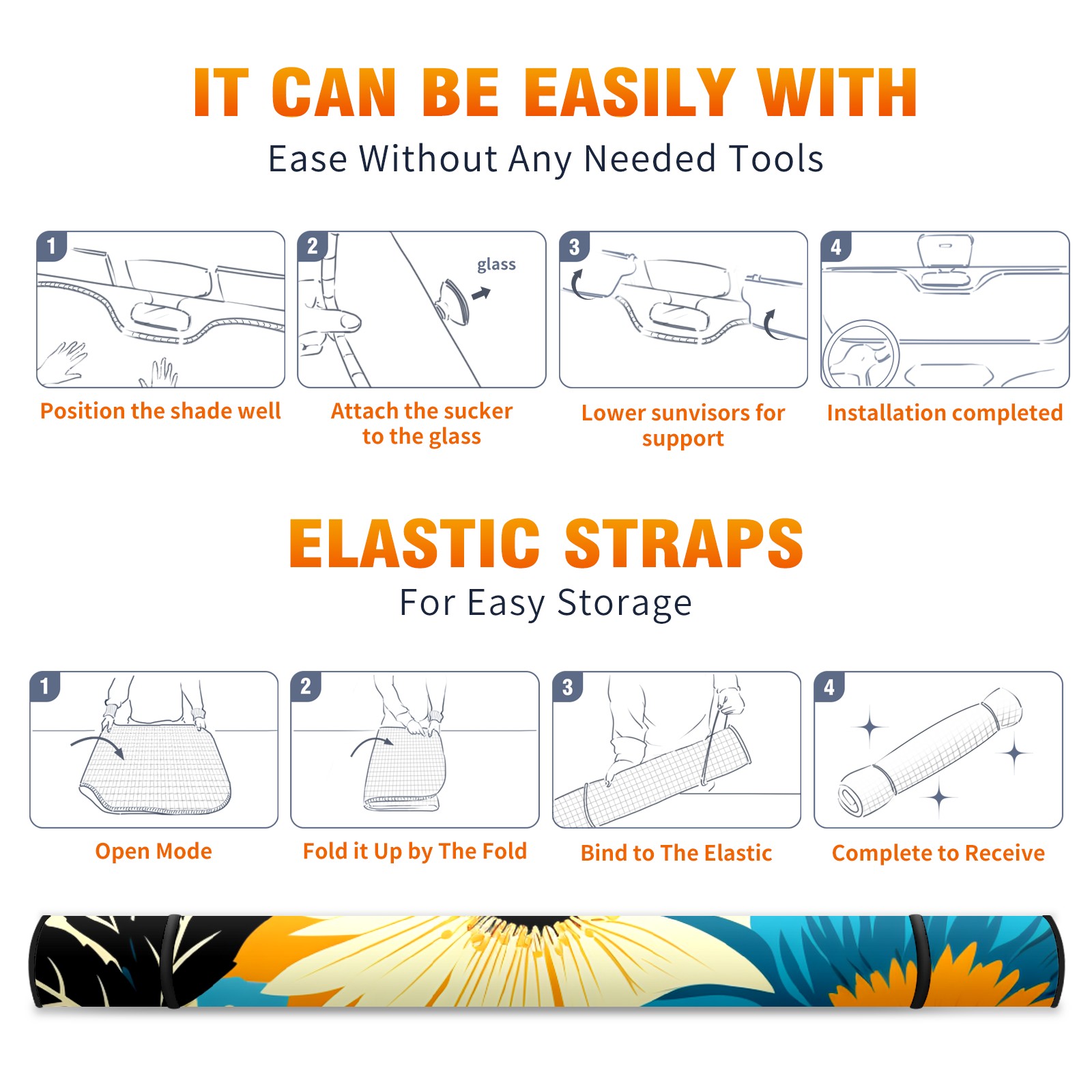 IT CAN BE EASILY WITH
Ease Without Any Needed Tools

1
Position the shade well

2
glass
Attach the sucker to the glass

3
Lower sunvisors for support

4
Installation completed

ELASTIC STRAPS
For Easy Storage

1
Open Mode

2
Fold it Up by The Fold

3
Bind to The Elastic

4
Complete to Receive