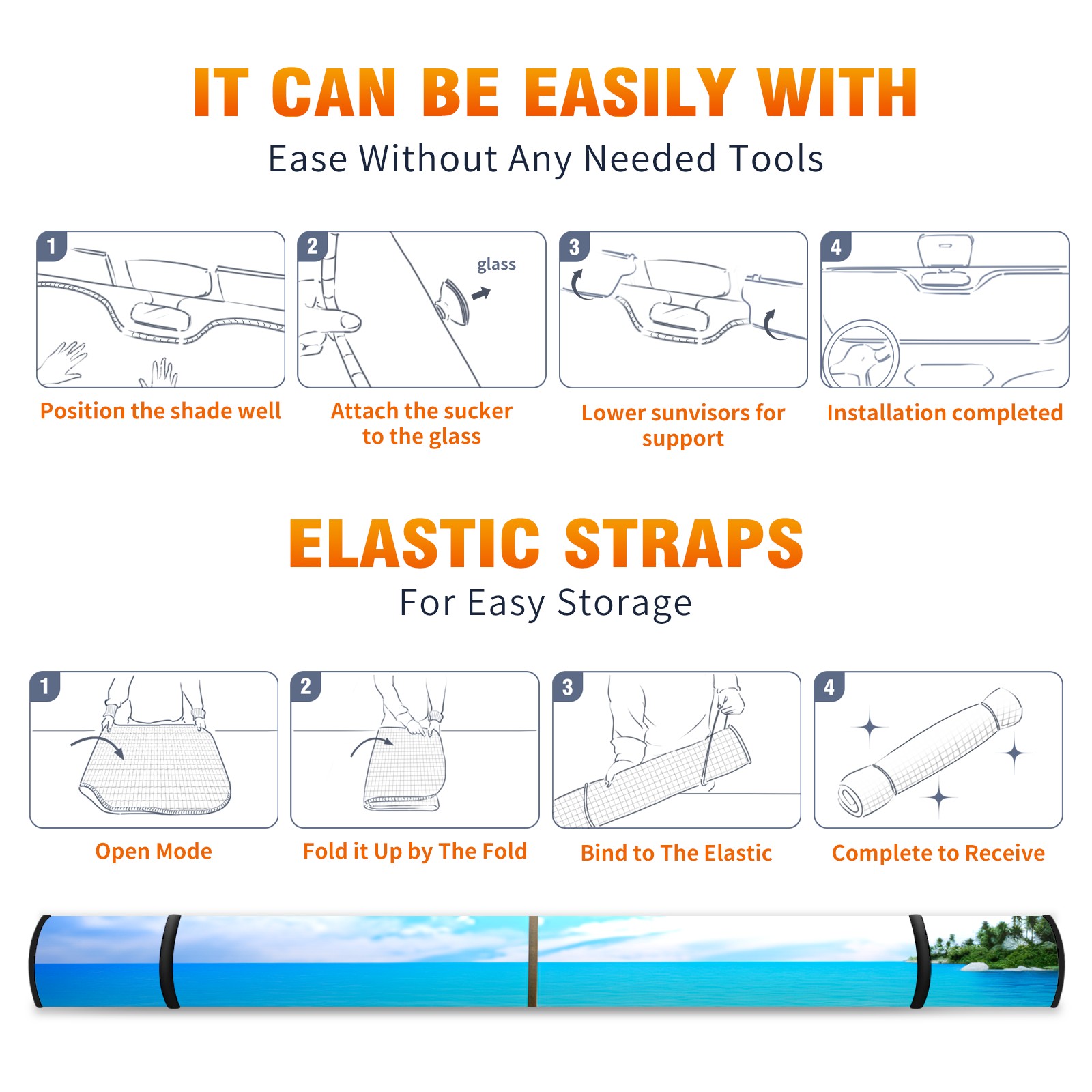 IT CAN BE EASILY WITH

Ease Without Any Needed Tools

1

Position the shade well

2

glass

Attach the sucker to the glass

3

Lower sunvisors for support

4

Installation completed

ELASTIC STRAPS

For Easy Storage

1

Open Mode

2

Fold it Up by The Fold

3

Bind to The Elastic

4

Complete to Receive