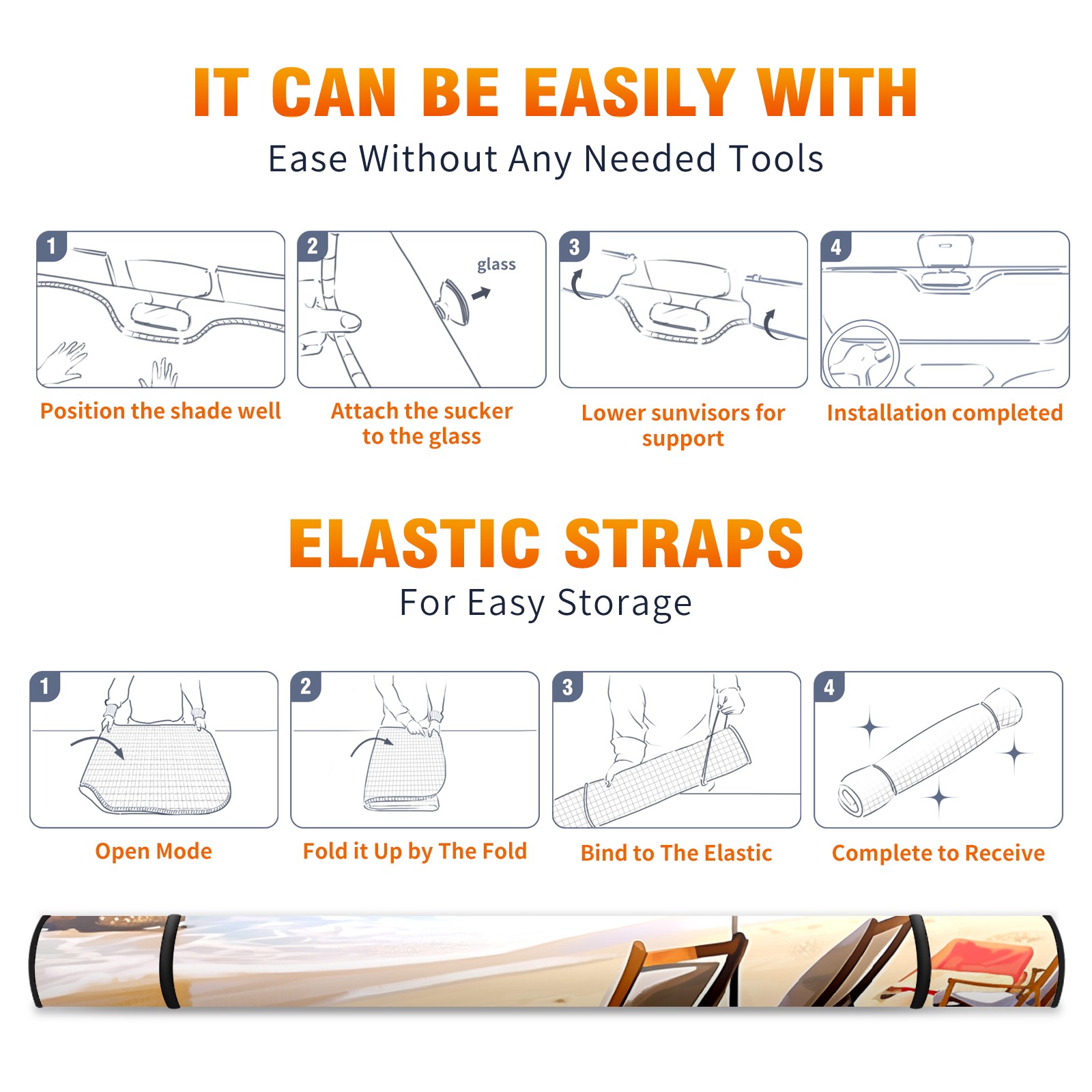 IT CAN BE EASILY WITH

Ease Without Any Needed Tools

1

Position the shade well

2

glass

Attach the sucker to the glass

3

Lower sunvisors for support

4

Installation completed

ELASTIC STRAPS

For Easy Storage

1

Open Mode

2

Fold it Up by The Fold

3

Bind to The Elastic

4

Complete to Receive