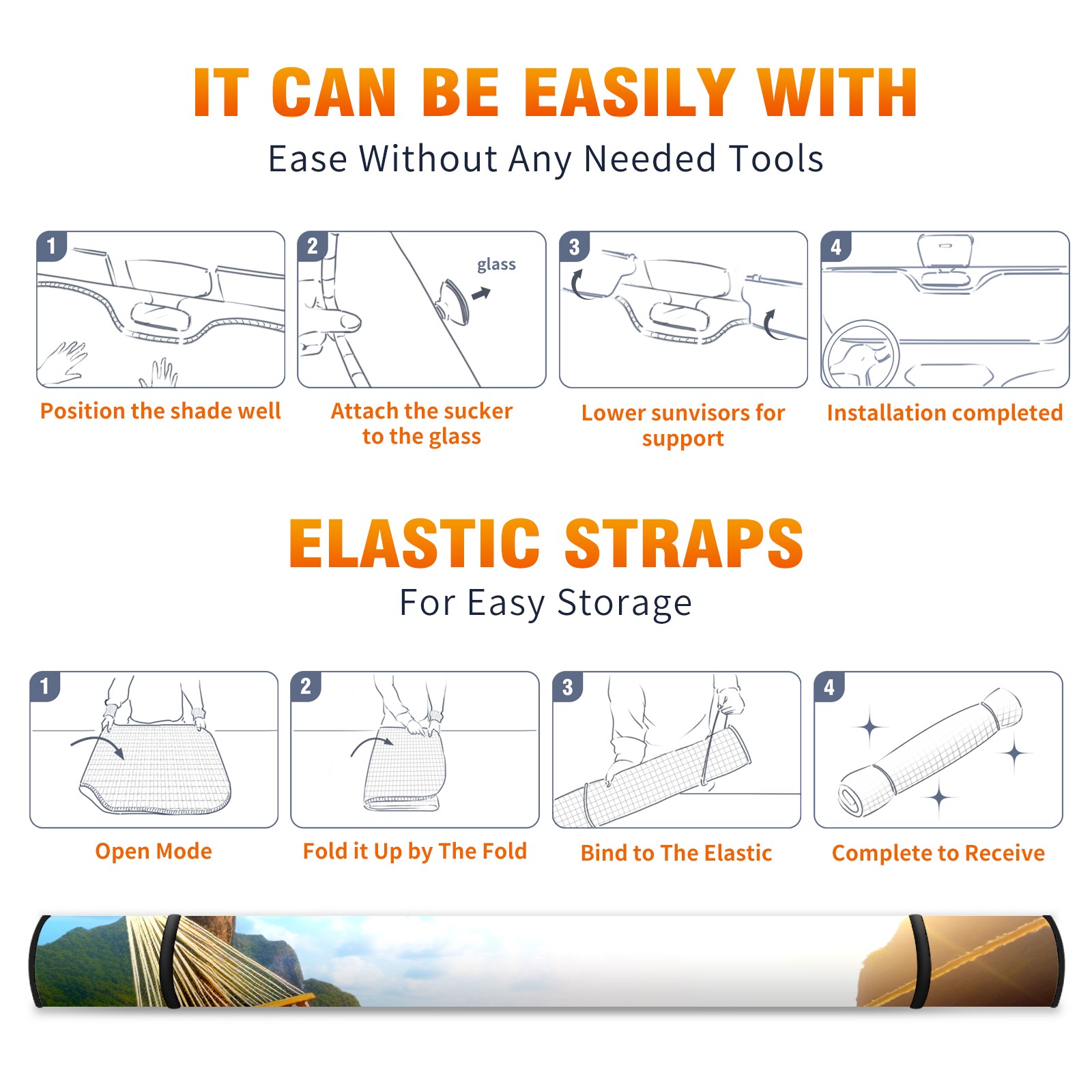 IT CAN BE EASILY WITH

Ease Without Any Needed Tools

1

Position the shade well

2

glass

Attach the sucker to the glass

3

Lower sunvisors for support

4

Installation completed

ELASTIC STRAPS

For Easy Storage

1

Open Mode

2

Fold it Up by The Fold

3

Bind to The Elastic

4

Complete to Receive