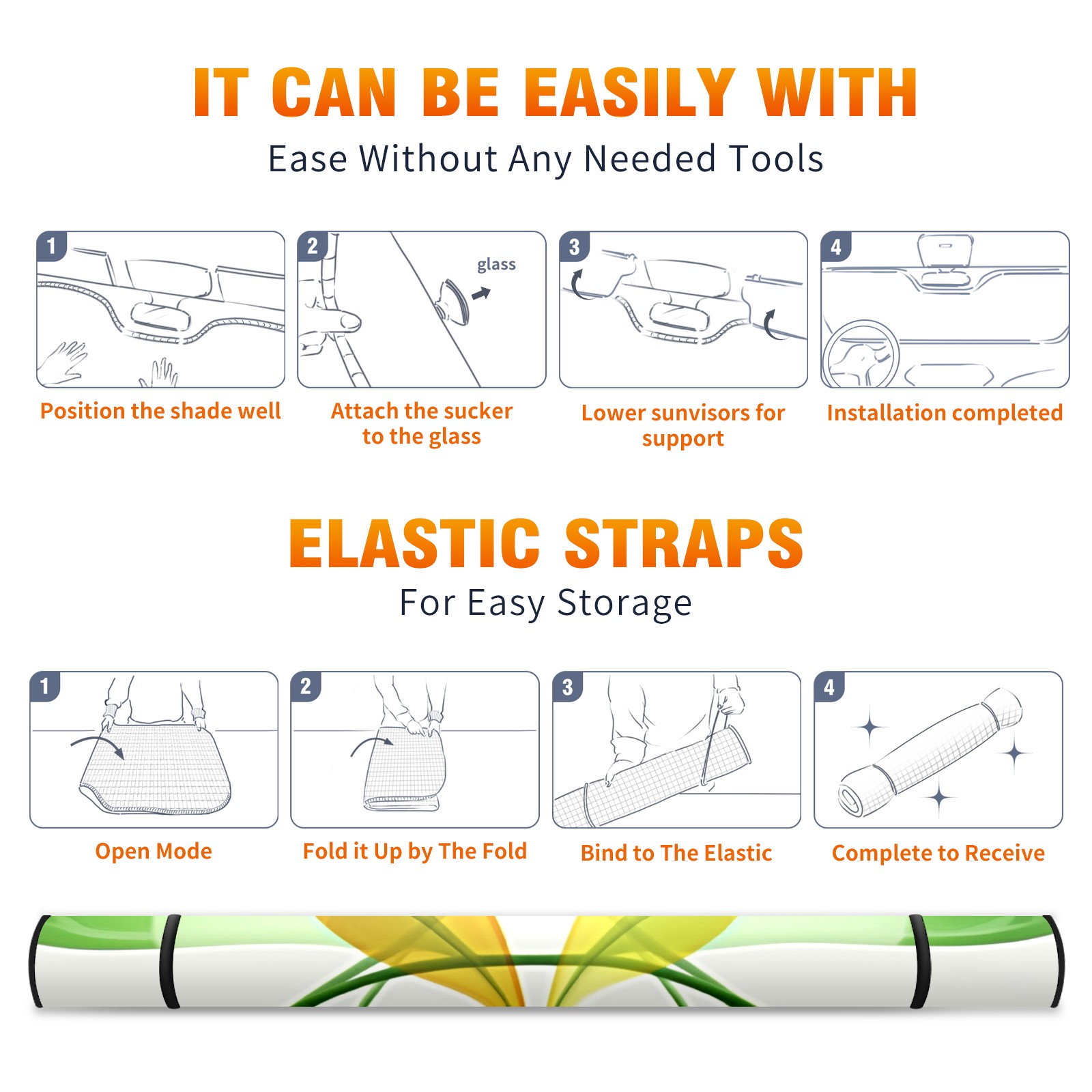 IT CAN BE EASILY WITH
Ease Without Any Needed Tools

1
Position the shade well

2
glass
Attach the sucker to the glass

3
Lower sunvisors for support

4
Installation completed

ELASTIC STRAPS
For Easy Storage

1
Open Mode

2
Fold it Up by The Fold

3
Bind to The Elastic

4
Complete to Receive