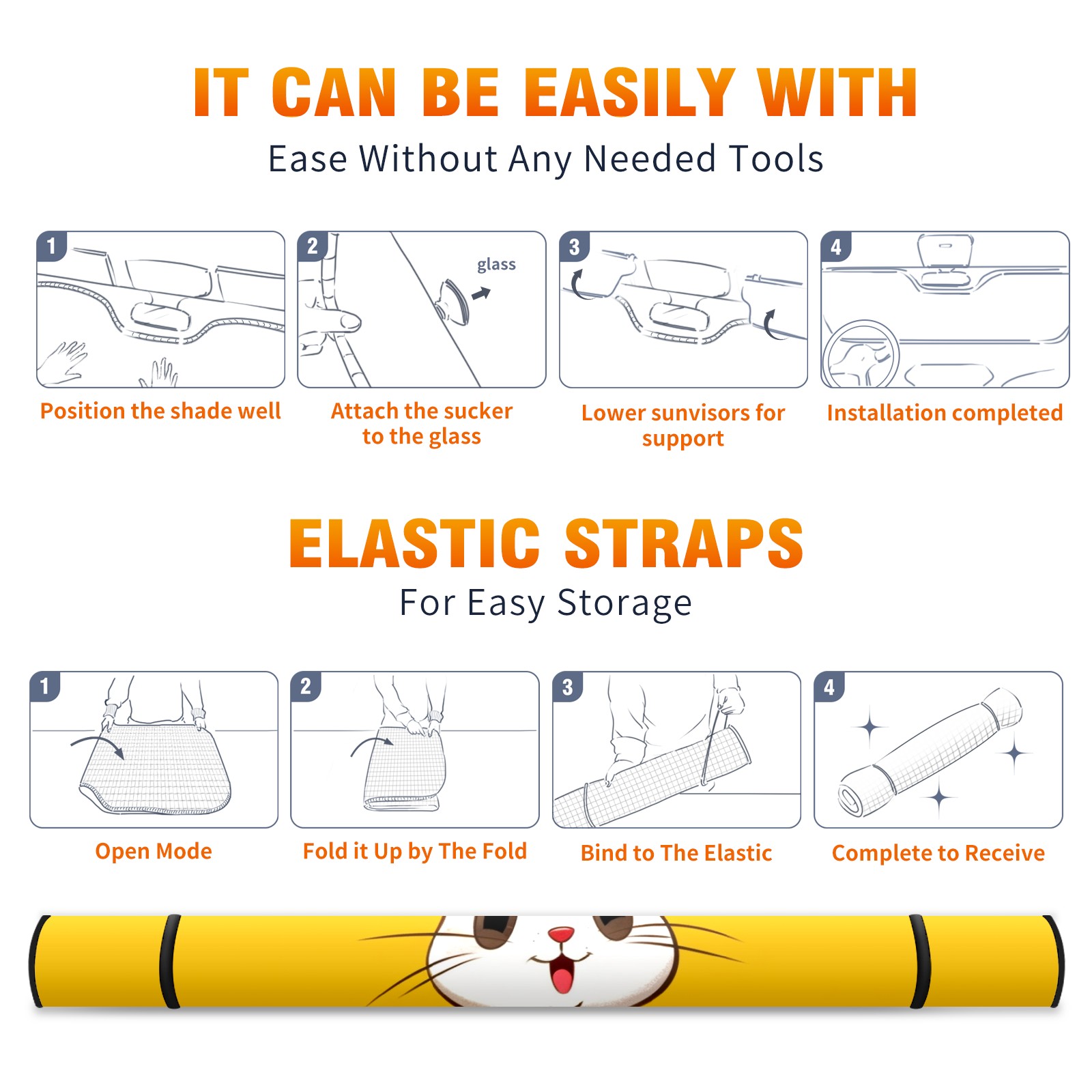 IT CAN BE EASILY WITH
Ease Without Any Needed Tools

1
Position the shade well

2
glass
Attach the sucker to the glass

3
Lower sunvisors for support

4
Installation completed

ELASTIC STRAPS
For Easy Storage

1
Open Mode

2
Fold it Up by The Fold

3
Bind to The Elastic

4
Complete to Receive