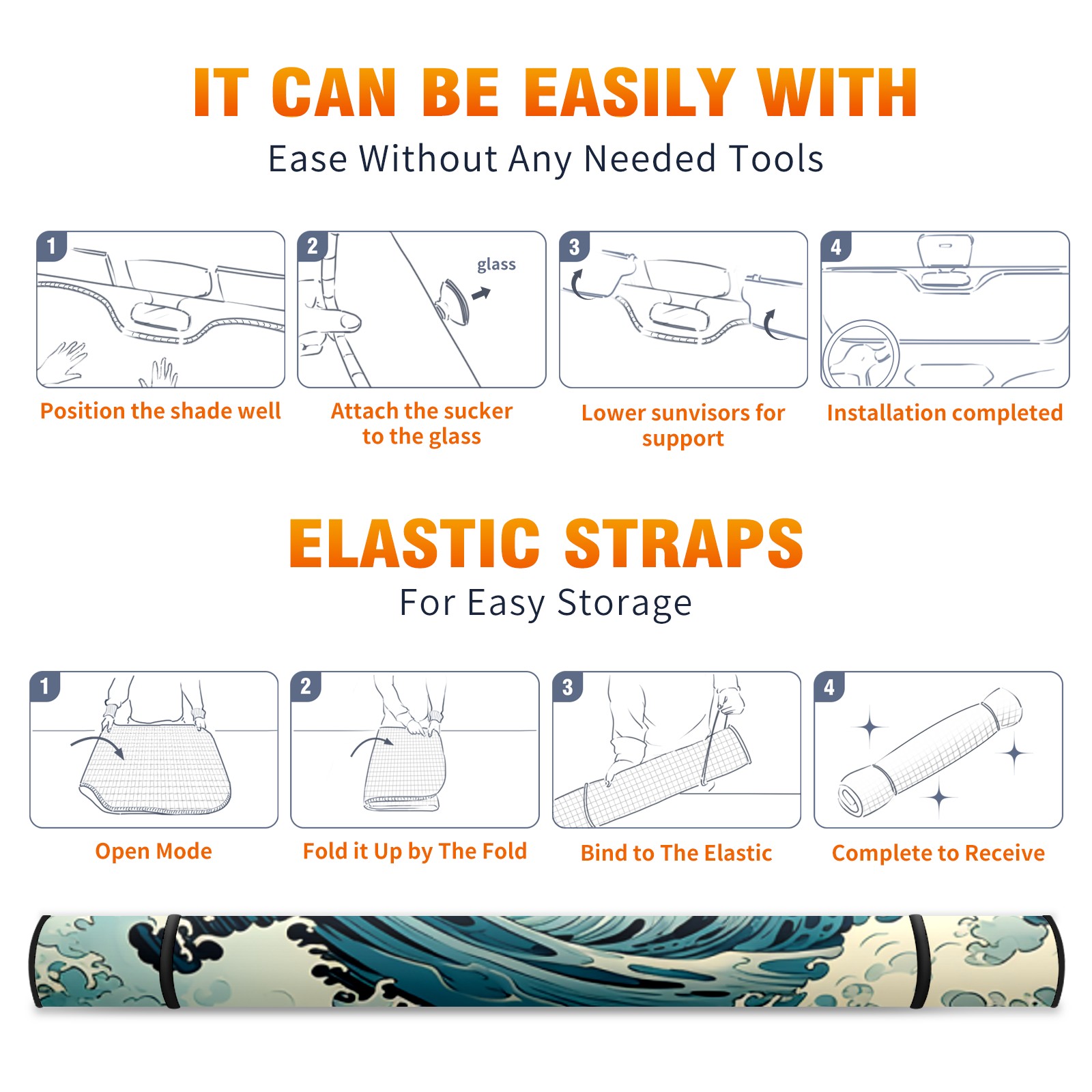 IT CAN BE EASILY WITH

Ease Without Any Needed Tools

1

Position the shade well

2

glass

Attach the sucker to the glass

3

Lower sunvisors for support

4

Installation completed

ELASTIC STRAPS

For Easy Storage

1

Open Mode

2

Fold it Up by The Fold

3

Bind to The Elastic

4

Complete to Receive