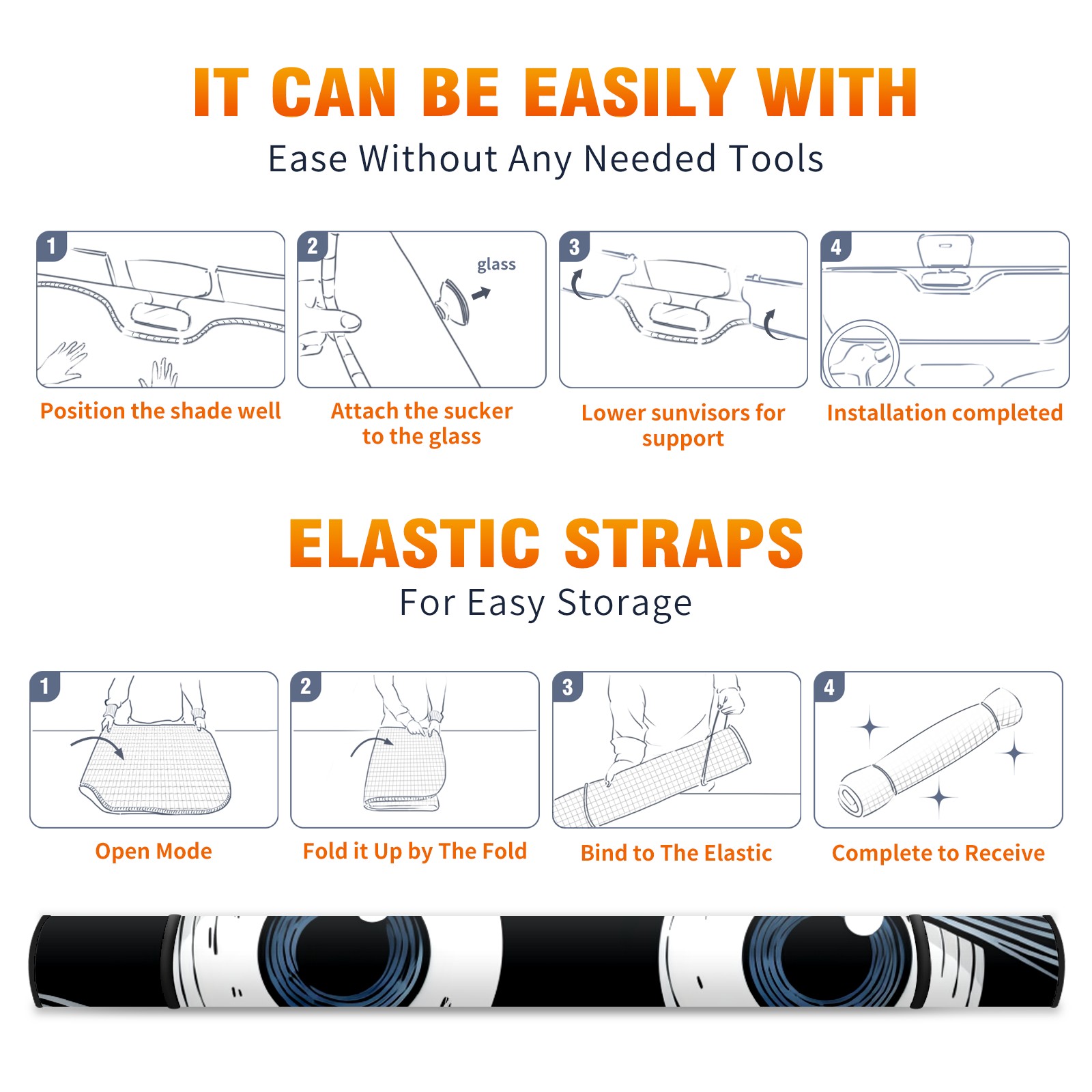 IT CAN BE EASILY WITH
Ease Without Any Needed Tools

1
Position the shade well

2
glass
Attach the sucker to the glass

3
Lower sunvisors for support

4
Installation completed

ELASTIC STRAPS
For Easy Storage

1
Open Mode

2
Fold it Up by The Fold

3
Bind to The Elastic

4
Complete to Receive