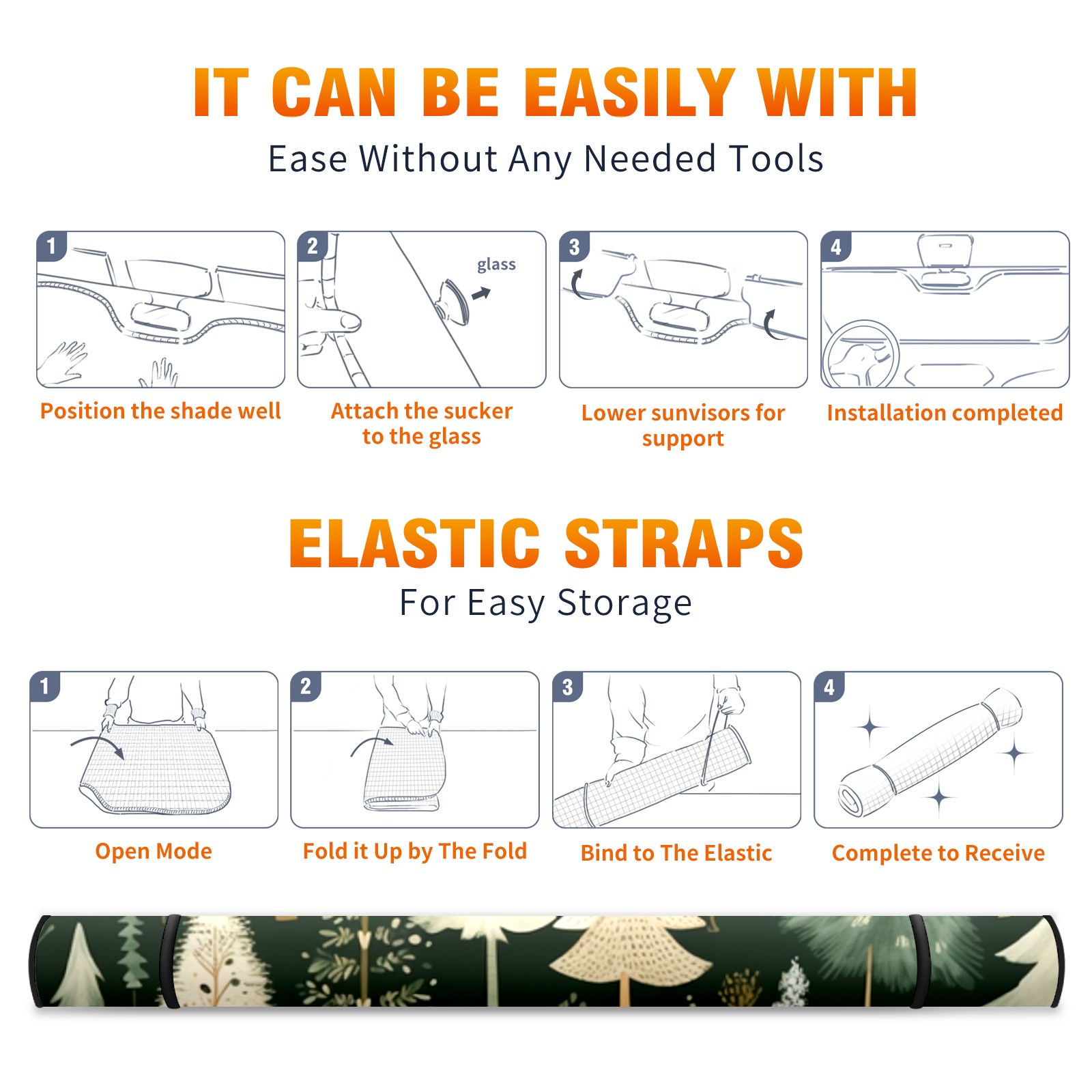 IT CAN BE EASILY WITH
Ease Without Any Needed Tools

1
Position the shade well

2
glass
Attach the sucker to the glass

3
Lower sunvisors for support

4
Installation completed

ELASTIC STRAPS
For Easy Storage

1
Open Mode

2
Fold it Up by The Fold

3
Bind to The Elastic

4
Complete to Receive