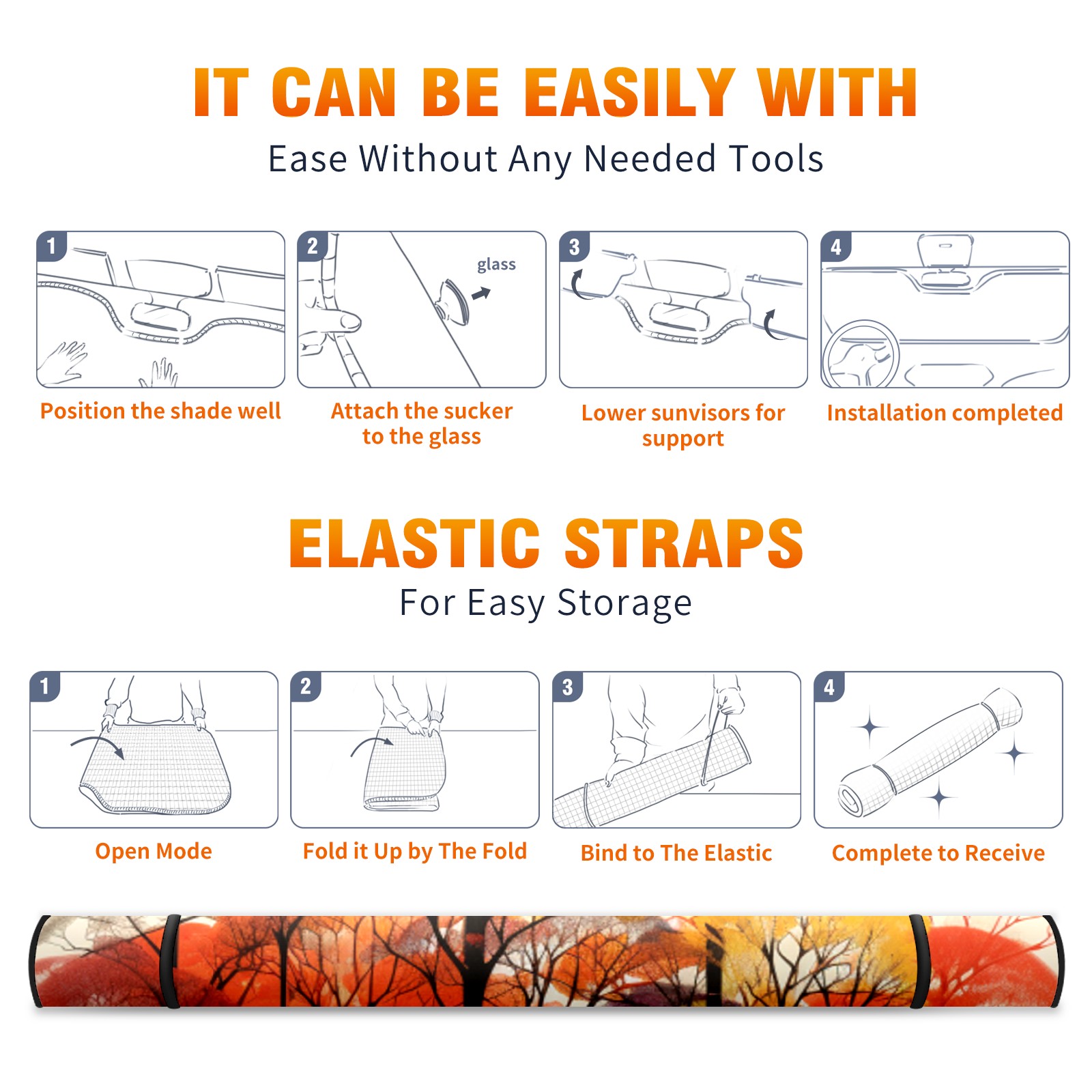 IT CAN BE EASILY WITH
Ease Without Any Needed Tools

1
Position the shade well

2
glass
Attach the sucker to the glass

3
Lower sunvisors for support

4
Installation completed

ELASTIC STRAPS
For Easy Storage

1
Open Mode

2
Fold it Up by The Fold

3
Bind to The Elastic

4
Complete to Receive