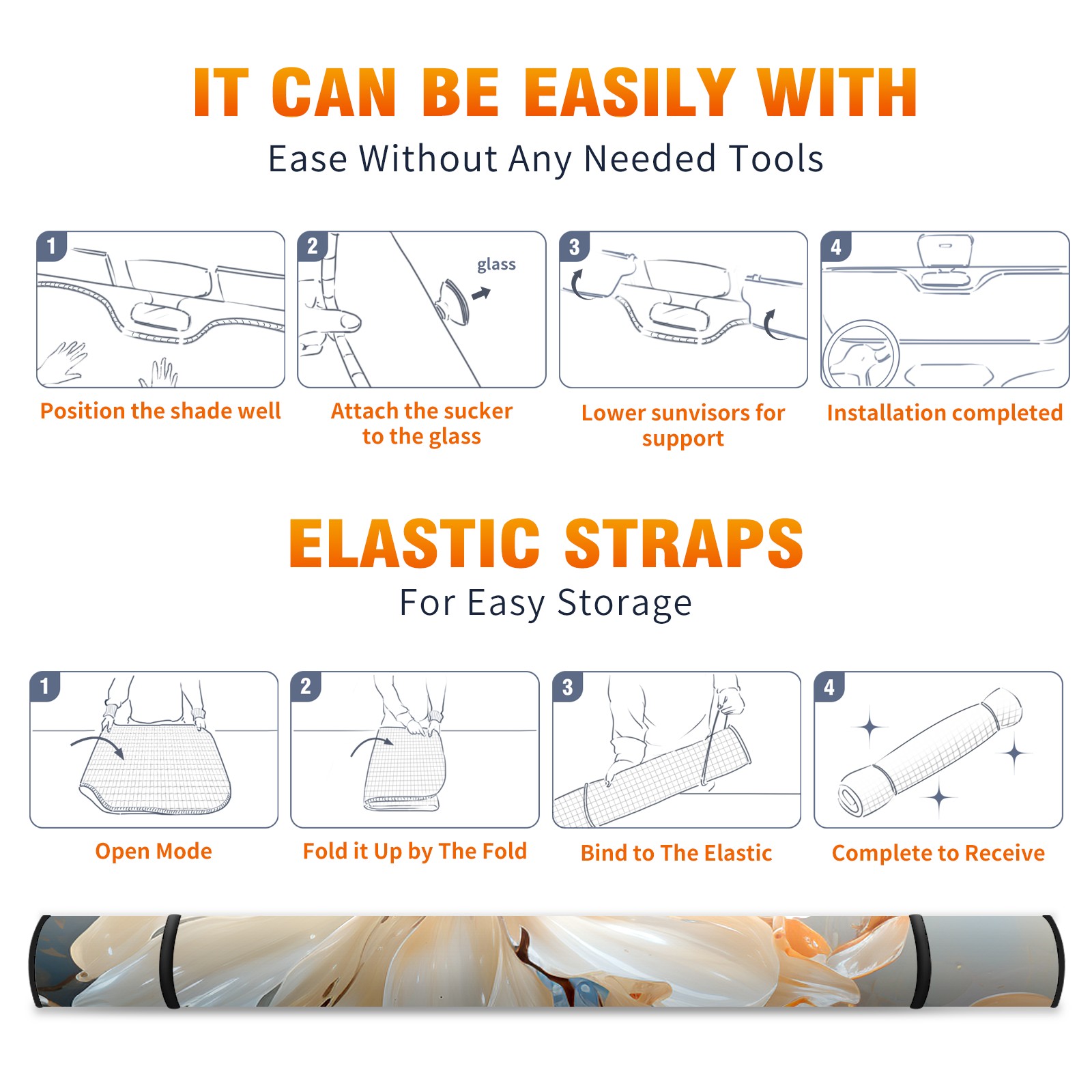 IT CAN BE EASILY WITH

Ease Without Any Needed Tools

1

Position the shade well

2

glass

Attach the sucker to the glass

3

Lower sunvisors for support

4

Installation completed

ELASTIC STRAPS

For Easy Storage

1

Open Mode

2

Fold it Up by The Fold

3

Bind to The Elastic

4

Complete to Receive