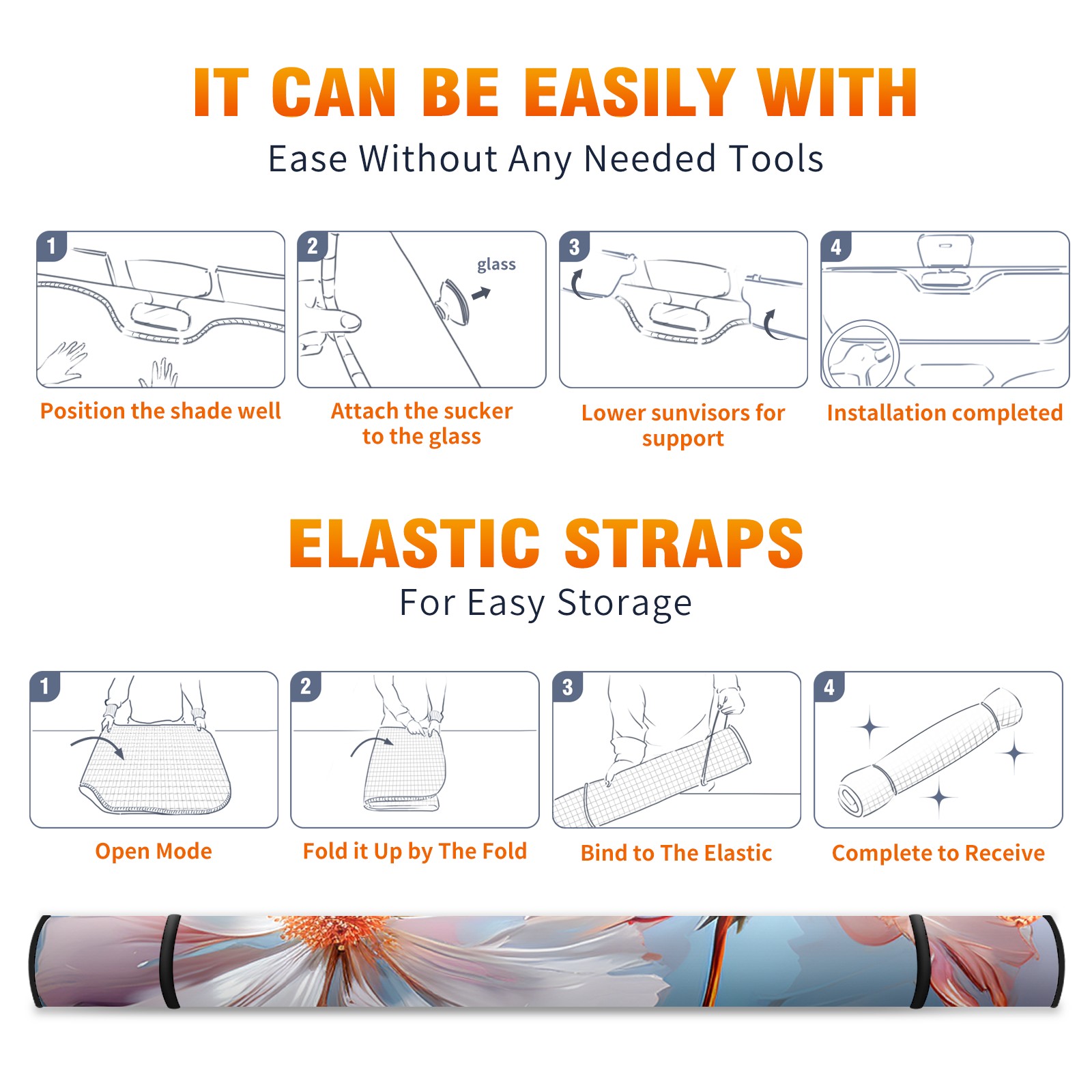 IT CAN BE EASILY WITH
Ease Without Any Needed Tools

1
Position the shade well

2
glass
Attach the sucker to the glass

3
Lower sunvisors for support

4
Installation completed

ELASTIC STRAPS
For Easy Storage

1
Open Mode

2
Fold it Up by The Fold

3
Bind to The Elastic

4
Complete to Receive