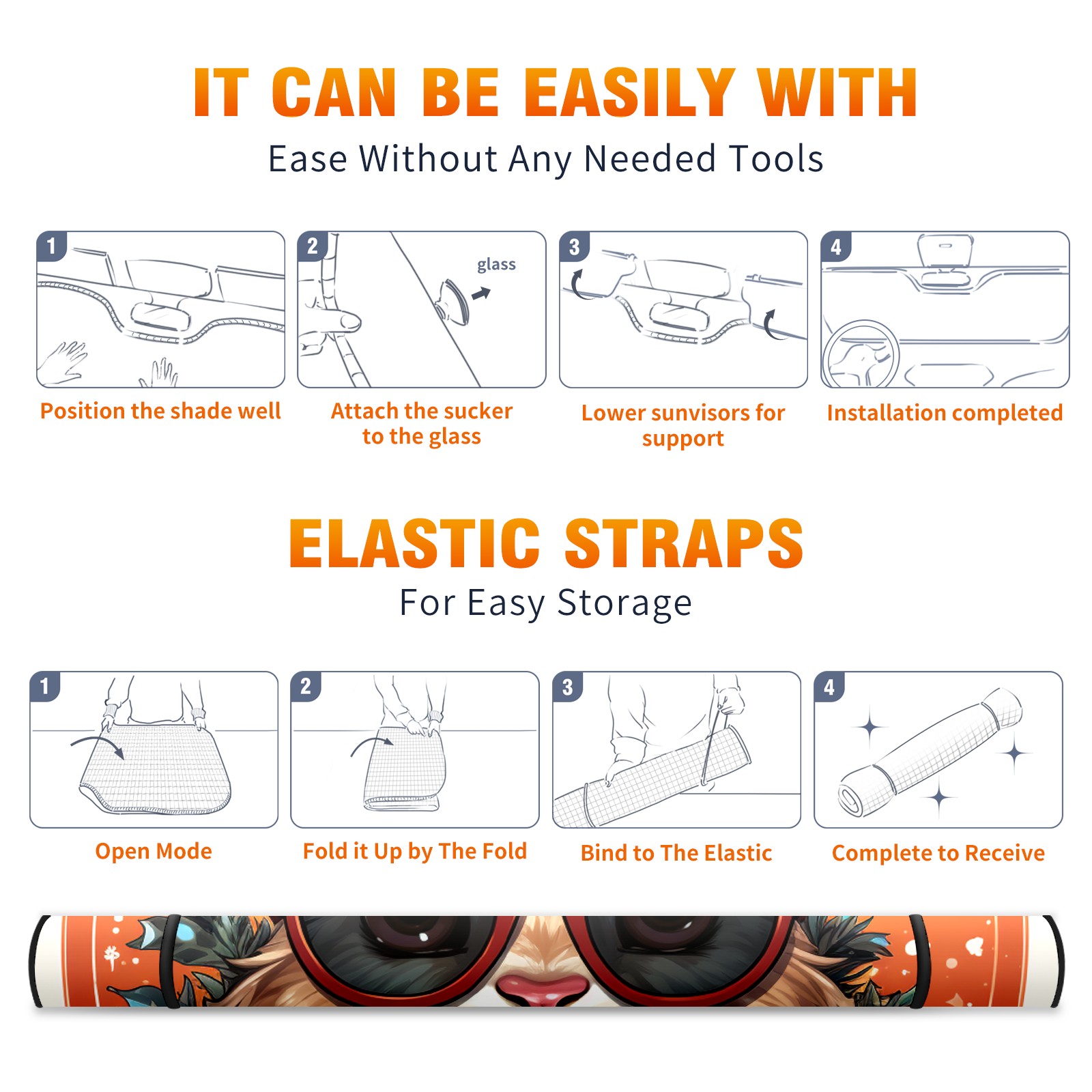 IT CAN BE EASILY WITH

Ease Without Any Needed Tools

1

Position the shade well

2

glass

Attach the sucker to the glass

3

Lower sunvisors for support

4

Installation completed

ELASTIC STRAPS

For Easy Storage

1

Open Mode

2

Fold it Up by The Fold

3

Bind to The Elastic

4

Complete to Receive