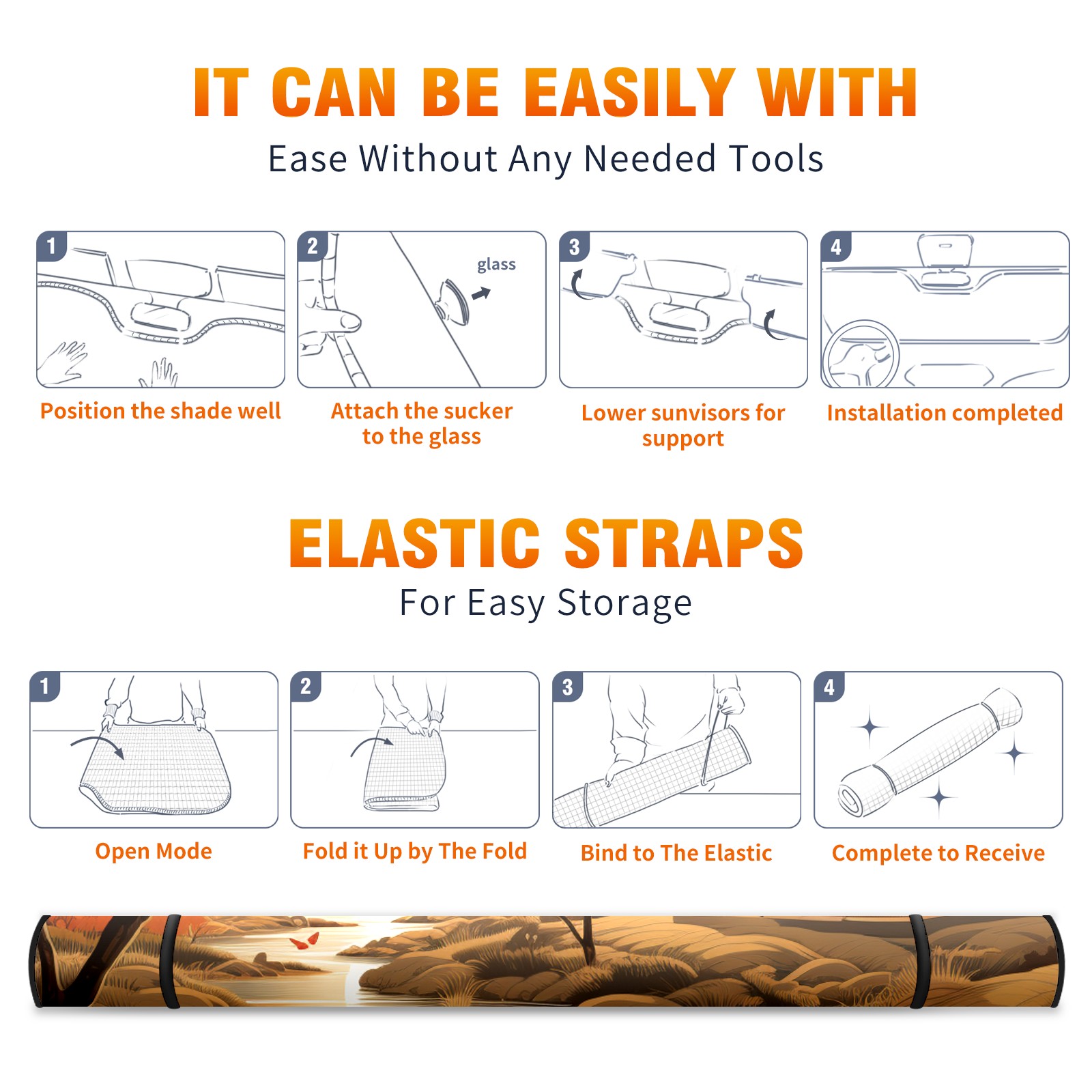 IT CAN BE EASILY WITH
Ease Without Any Needed Tools

1
Position the shade well

2
glass
Attach the sucker to the glass

3
Lower sunvisors for support

4
Installation completed

ELASTIC STRAPS
For Easy Storage

1
Open Mode

2
Fold it Up by The Fold

3
Bind to The Elastic

4
Complete to Receive