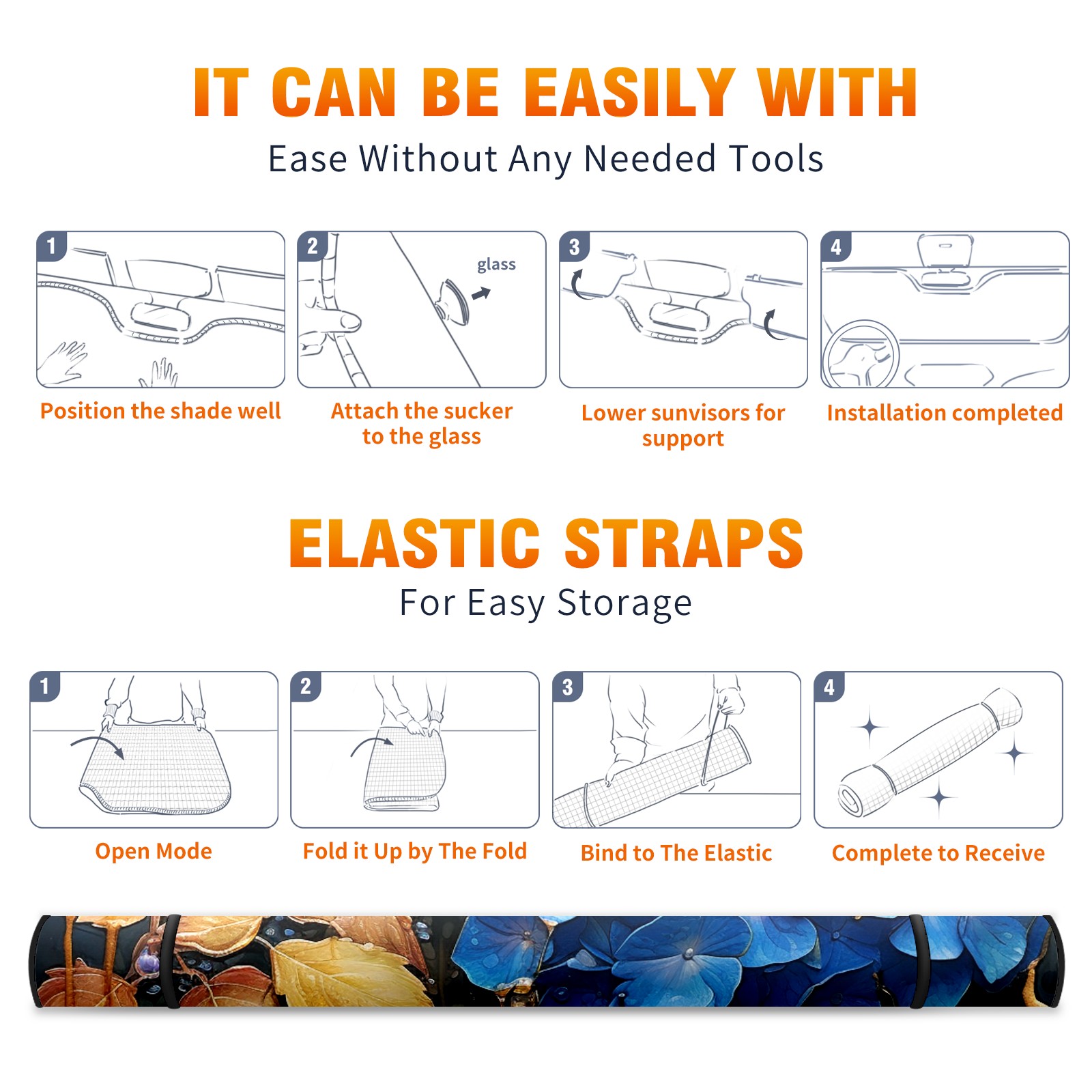 IT CAN BE EASILY WITH

Ease Without Any Needed Tools

1

Position the shade well

2

glass

Attach the sucker to the glass

3

Lower sunvisors for support

4

Installation completed

ELASTIC STRAPS

For Easy Storage

1

Open Mode

2

Fold it Up by The Fold

3

Bind to The Elastic

4

Complete to Receive