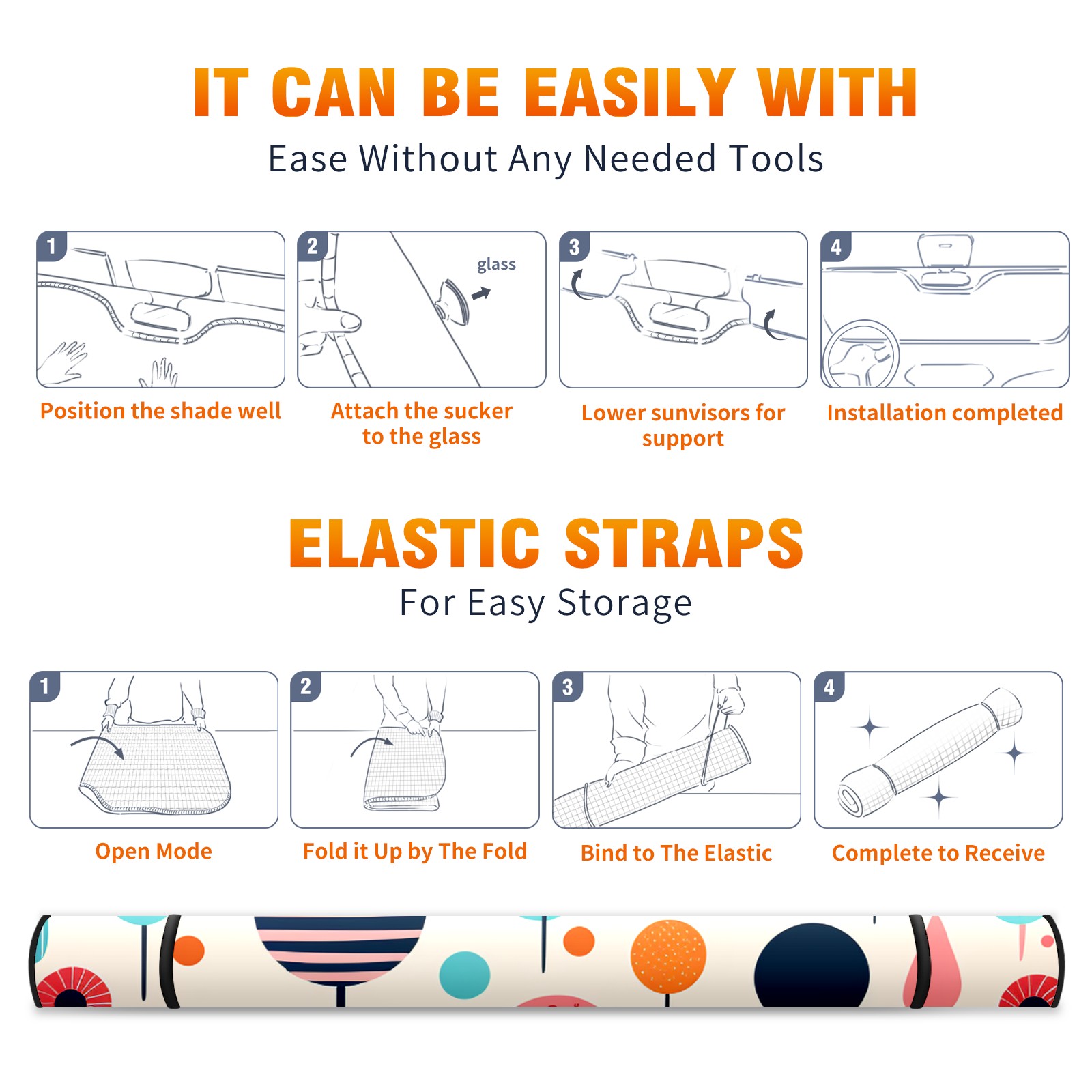 IT CAN BE EASILY WITH

Ease Without Any Needed Tools

1

Position the shade well

2

glass

Attach the sucker to the glass

3

Lower sunvisors for support

4

Installation completed

ELASTIC STRAPS

For Easy Storage

1

Open Mode

2

Fold it Up by The Fold

3

Bind to The Elastic

4

Complete to Receive