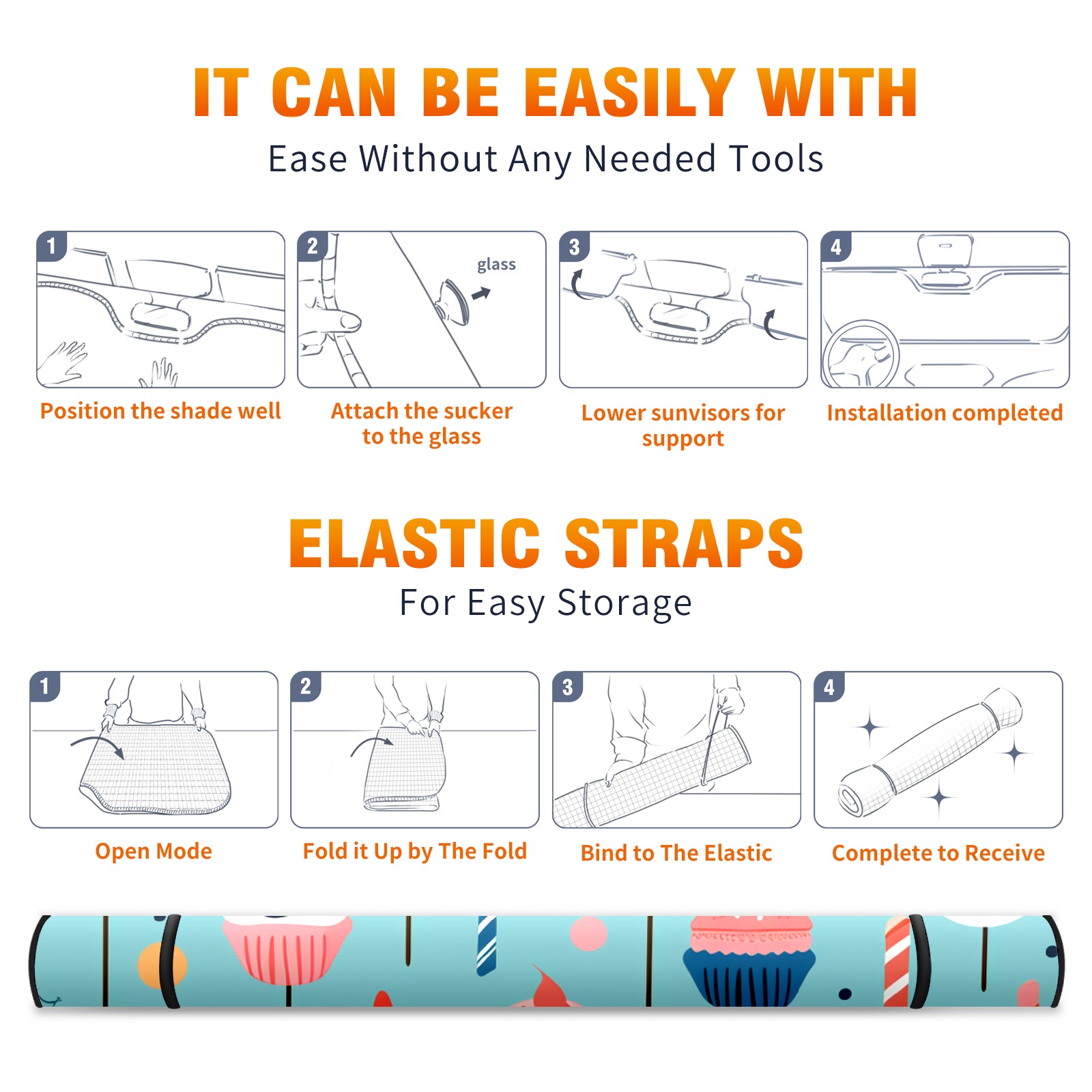 IT CAN BE EASILY WITH

Ease Without Any Needed Tools

1

Position the shade well

2

glass

Attach the sucker to the glass

3

Lower sunvisors for support

4

Installation completed

ELASTIC STRAPS

For Easy Storage

1

Open Mode

2

Fold it Up by The Fold

3

Bind to The Elastic

4

Complete to Receive