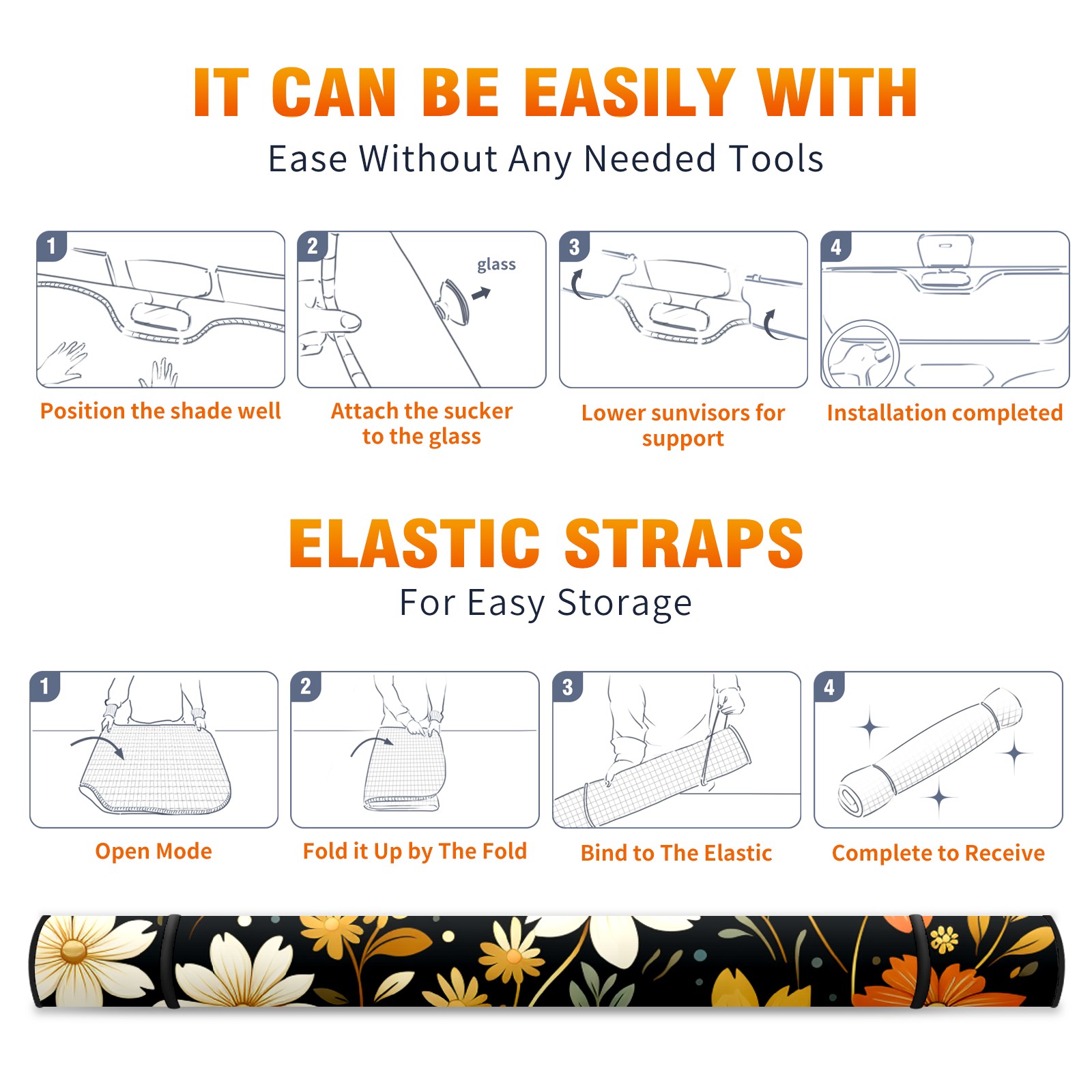 IT CAN BE EASILY WITH
Ease Without Any Needed Tools

1
Position the shade well

2
glass
Attach the sucker to the glass

3
Lower sunvisors for support

4
Installation completed

ELASTIC STRAPS
For Easy Storage

1
Open Mode

2
Fold it Up by The Fold

3
Bind to The Elastic

4
Complete to Receive