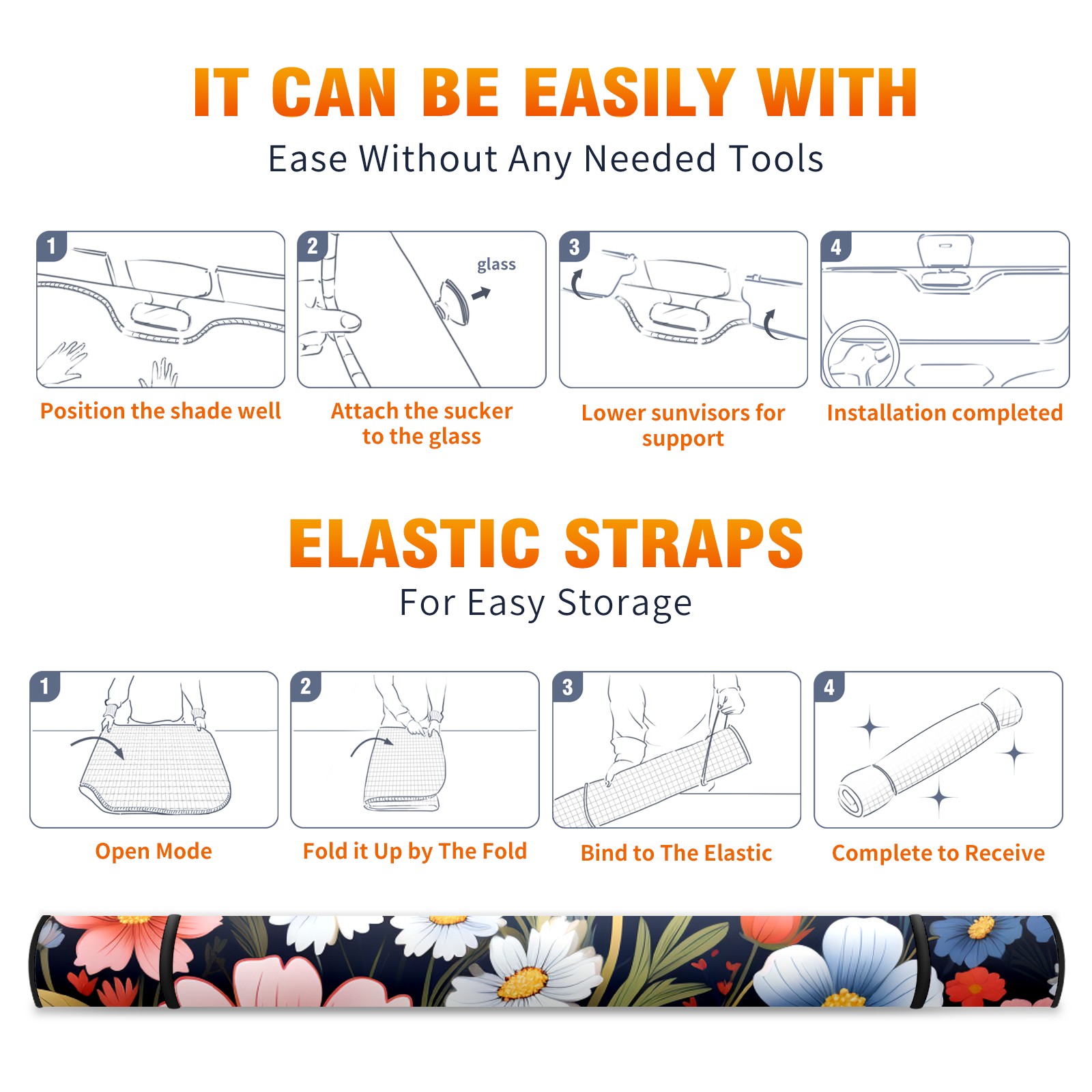 IT CAN BE EASILY WITH
Ease Without Any Needed Tools

1
Position the shade well

2
glass
Attach the sucker to the glass

3
Lower sunvisors for support

4
Installation completed

ELASTIC STRAPS
For Easy Storage

1
Open Mode

2
Fold it Up by The Fold

3
Bind to The Elastic

4
Complete to Receive