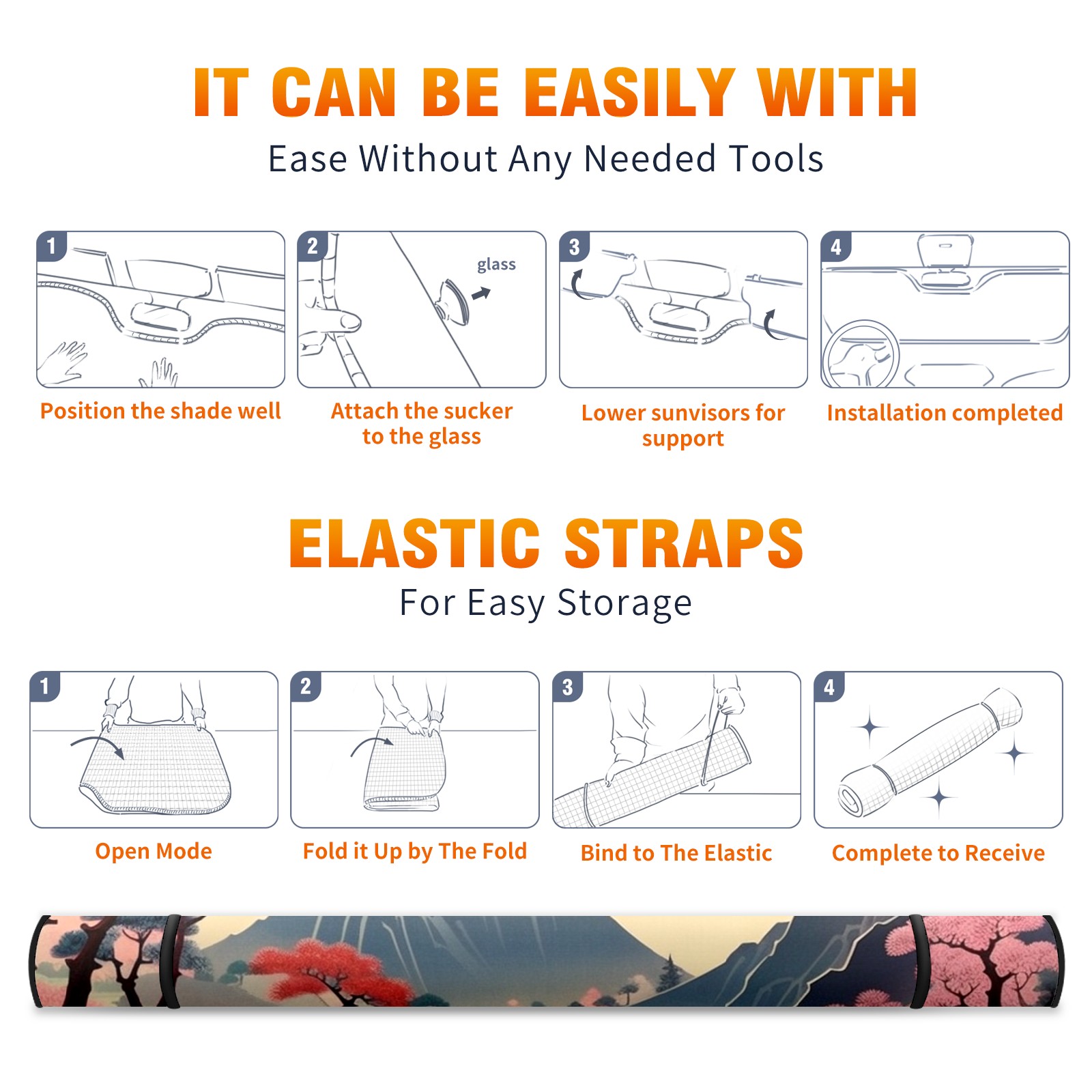 IT CAN BE EASILY WITH

Ease Without Any Needed Tools

1

Position the shade well

2

glass

Attach the sucker to the glass

3

Lower sunvisors for support

4

Installation completed

ELASTIC STRAPS

For Easy Storage

1

Open Mode

2

Fold it Up by The Fold

3

Bind to The Elastic

4

Complete to Receive