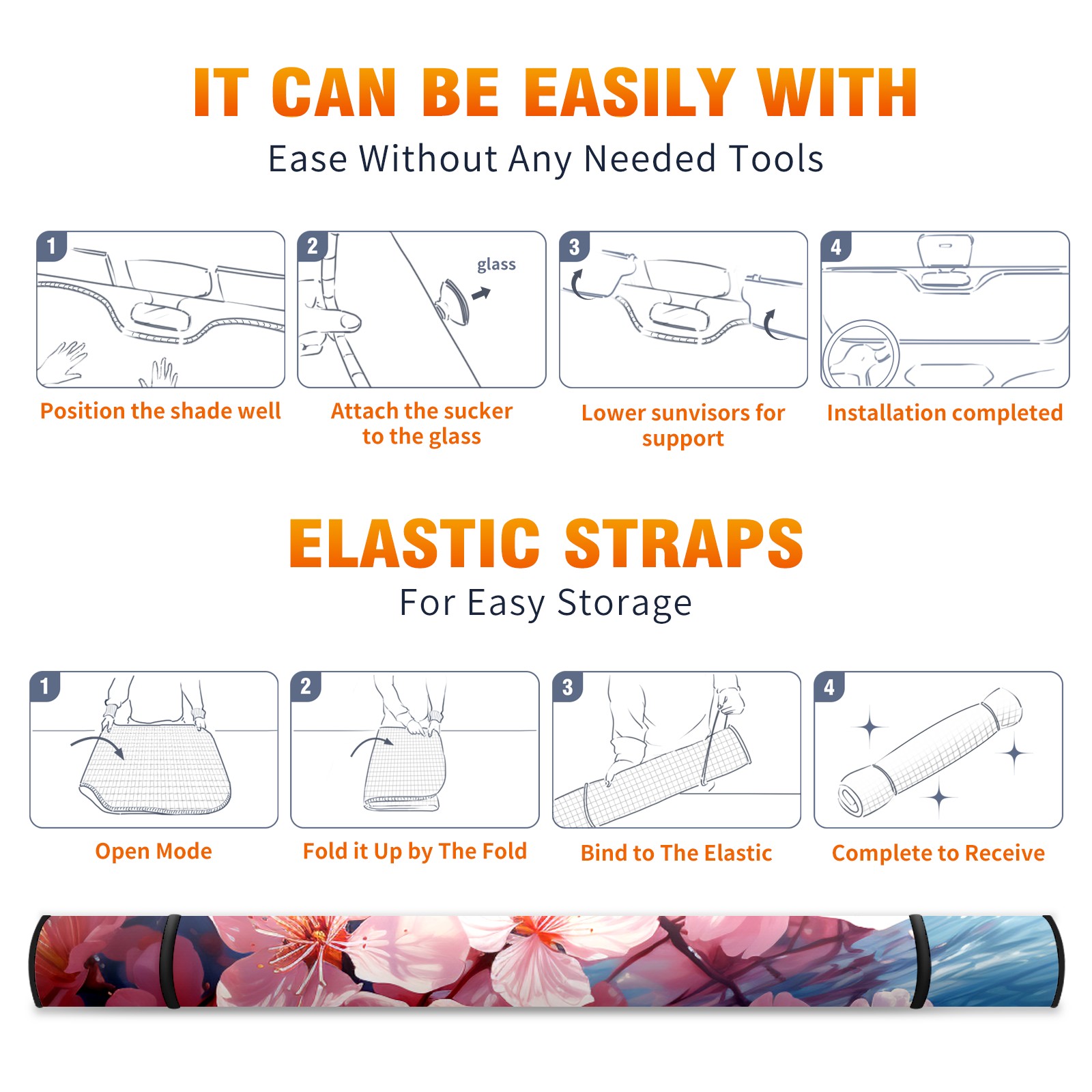 IT CAN BE EASILY WITH
Ease Without Any Needed Tools

1
Position the shade well

2
glass
Attach the sucker to the glass

3
Lower sunvisors for support

4
Installation completed

ELASTIC STRAPS
For Easy Storage

1
Open Mode

2
Fold it Up by The Fold

3
Bind to The Elastic

4
Complete to Receive