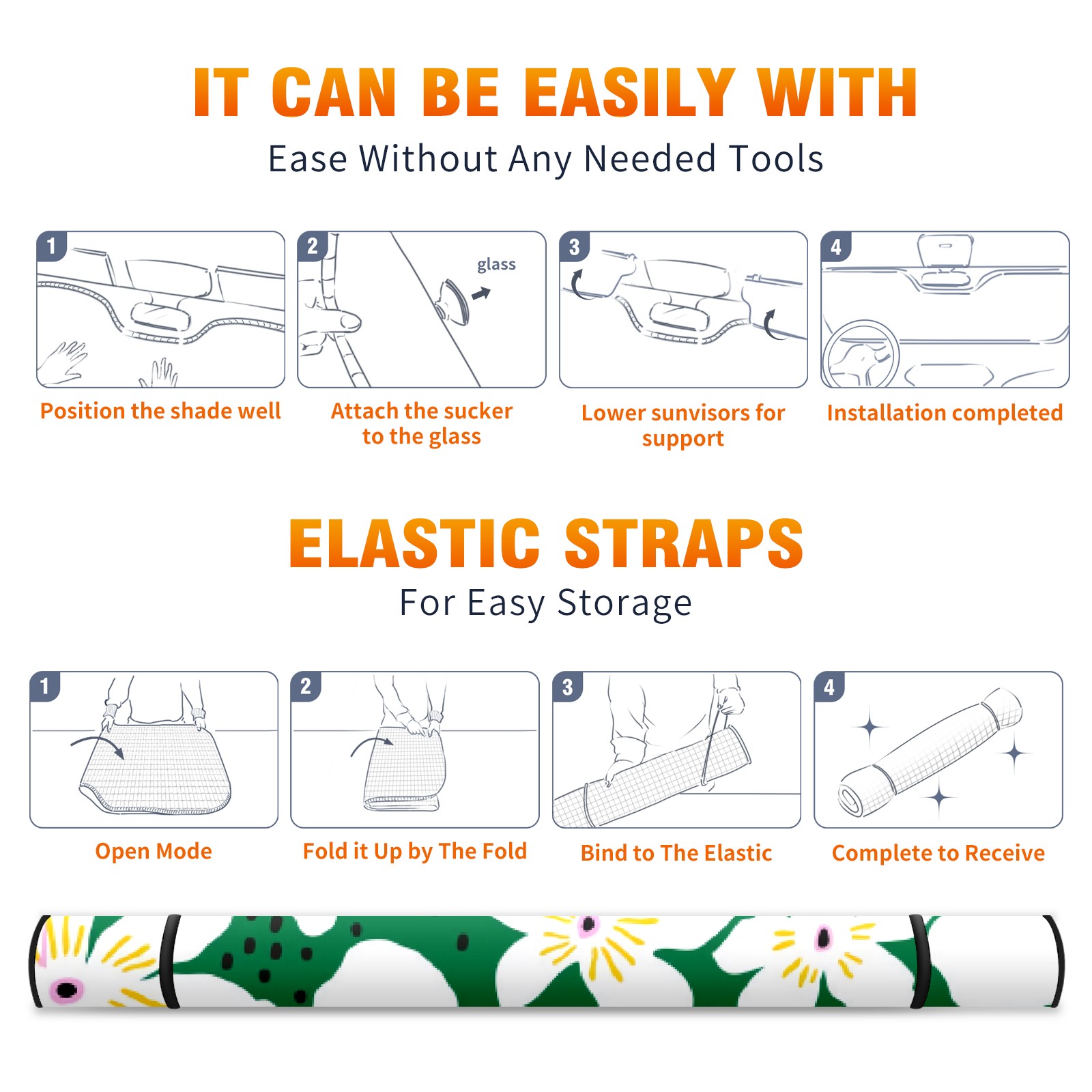 IT CAN BE EASILY WITH

Ease Without Any Needed Tools

1

Position the shade well

2

glass

Attach the sucker to the glass

3

Lower sunvisors for support

4

Installation completed

ELASTIC STRAPS

For Easy Storage

1

Open Mode

2

Fold it Up by The Fold

3

Bind to The Elastic

4

Complete to Receive