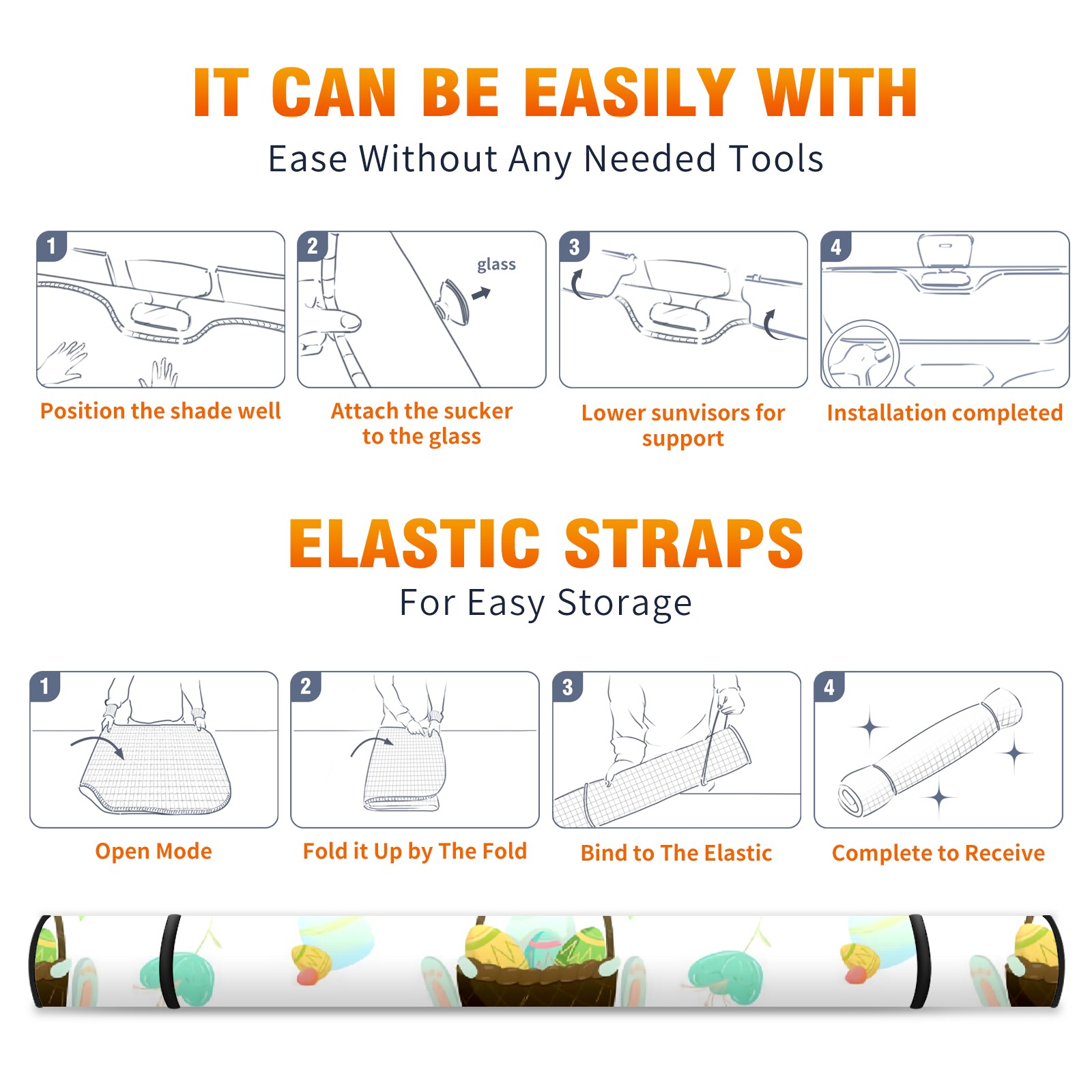 IT CAN BE EASILY WITH

Ease Without Any Needed Tools

1

Position the shade well

2

glass

Attach the sucker to the glass

3

Lower sunvisors for support

4

Installation completed

ELASTIC STRAPS

For Easy Storage

1

Open Mode

2

Fold it Up by The Fold

3

Bind to The Elastic

4

Complete to Receive