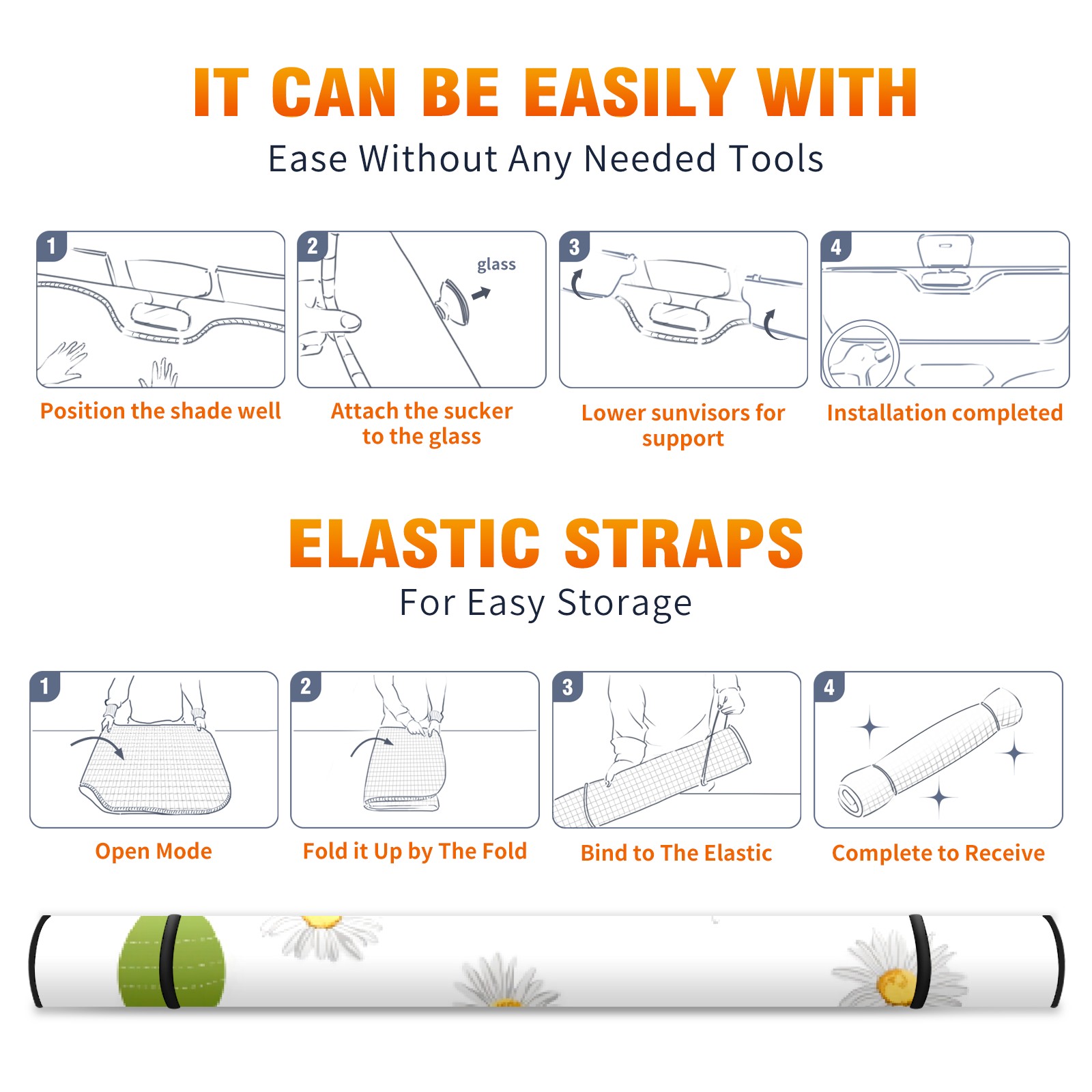 IT CAN BE EASILY WITH
Ease Without Any Needed Tools

1

Position the shade well

2
glass

Attach the sucker to the glass

3

Lower sunvisors for support

4

Installation completed

ELASTIC STRAPS
For Easy Storage

1

Open Mode

2

Fold it Up by The Fold

3

Bind to The Elastic

4

Complete to Receive