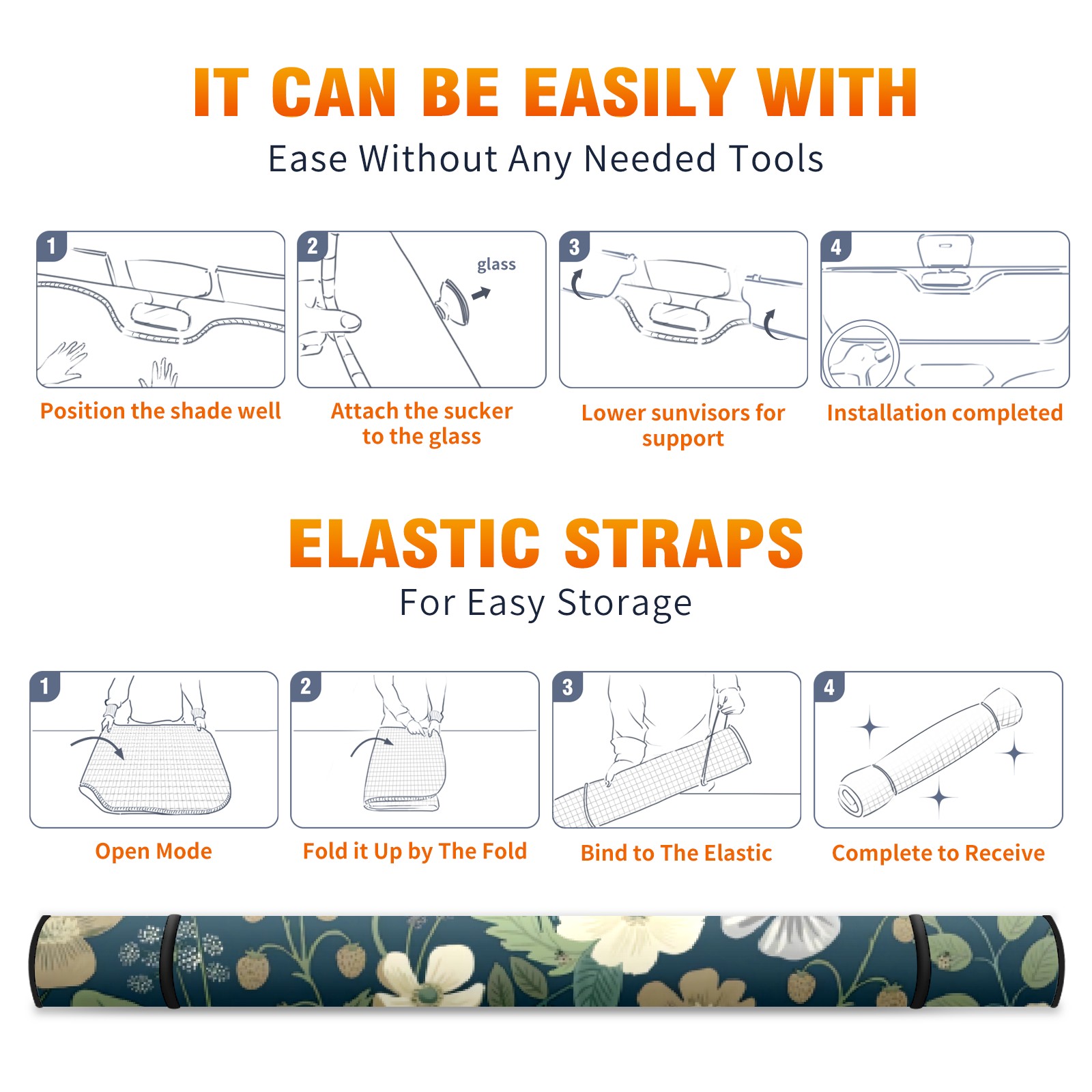 IT CAN BE EASILY WITH
Ease Without Any Needed Tools

1
Position the shade well

2
glass
Attach the sucker to the glass

3
Lower sunvisors for support

4
Installation completed

ELASTIC STRAPS
For Easy Storage

1
Open Mode

2
Fold it Up by The Fold

3
Bind to The Elastic

4
Complete to Receive