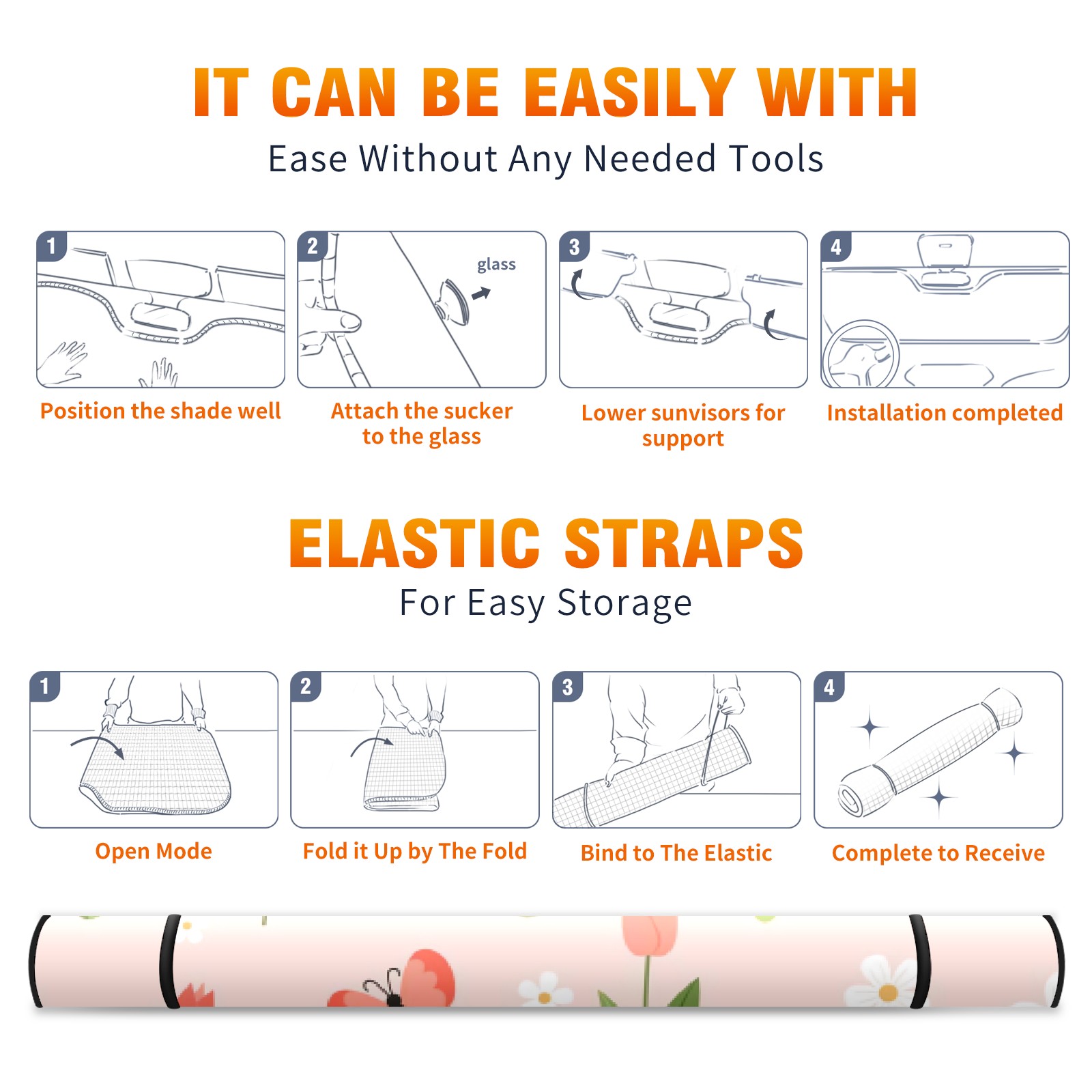 IT CAN BE EASILY WITH
Ease Without Any Needed Tools

1
Position the shade well

2
glass
Attach the sucker to the glass

3
Lower sunvisors for support

4
Installation completed

ELASTIC STRAPS
For Easy Storage

1
Open Mode

2
Fold it Up by The Fold

3
Bind to The Elastic

4
Complete to Receive